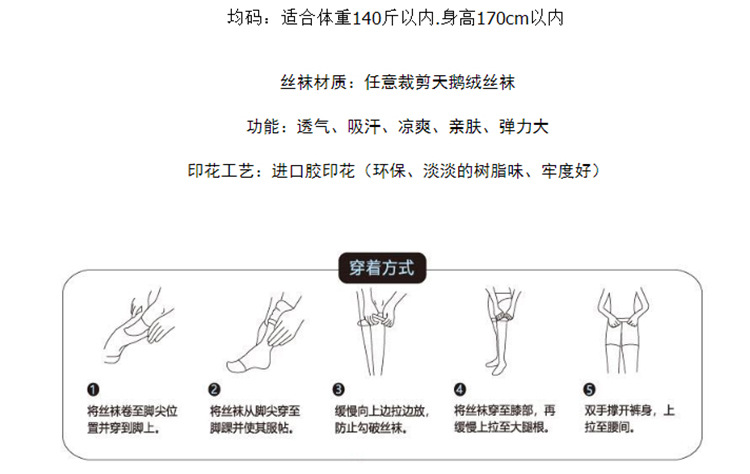 均码：适合体重140斤以内.身高170cm以内

丝袜材质：任意裁剪天鹅绒丝袜

功能：透气、吸汗、凉爽、亲肤、弹力大

印花工艺：进口胶印花（环保、淡淡的树脂味、牢度好）

穿着方式

❶ 将丝袜卷至脚尖位置并穿到脚上。

❷ 将丝袜从脚尖穿至脚踝并使其服帖。

❸ 缓慢向上边拉边放，防止勾破丝袜。

❹ 将丝袜穿至膝部，再缓慢上拉至大腿根。

❺ 双手撑开裤身，上拉至腰间。