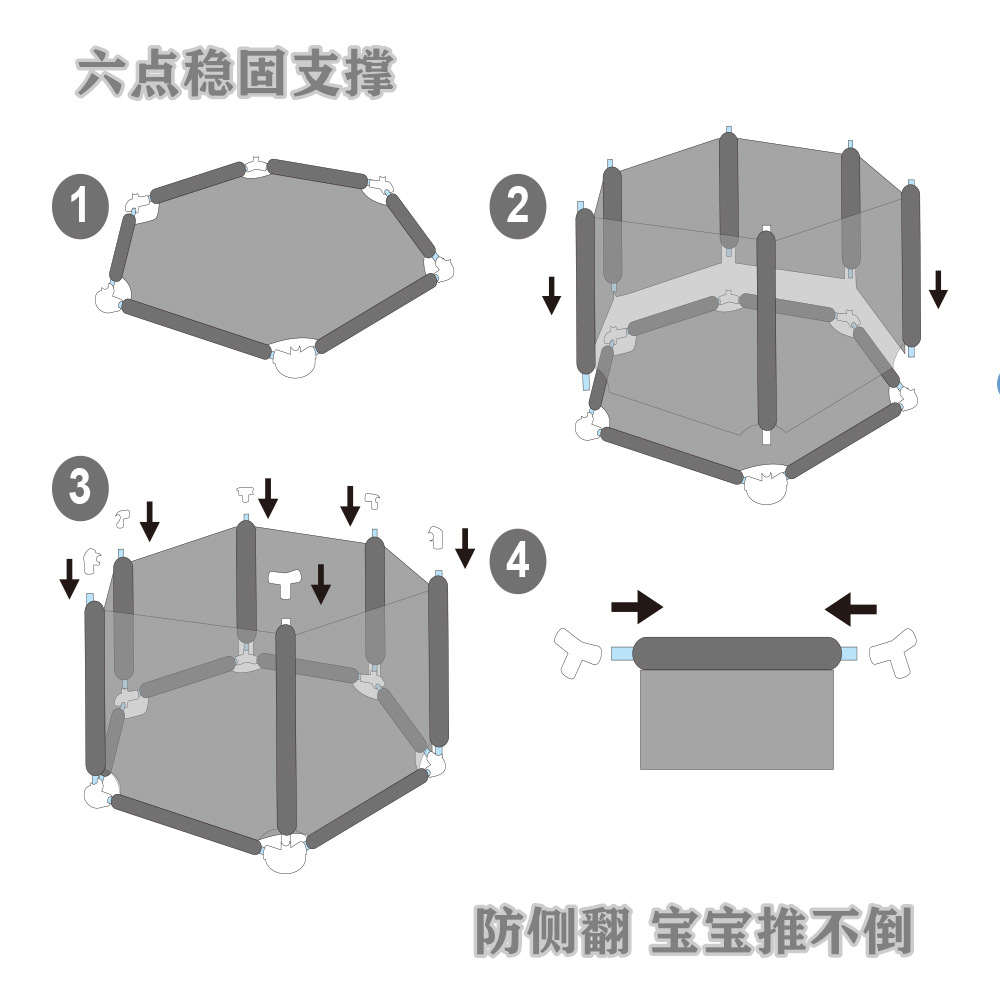 六点稳固支撑

1

2

3

4

防侧翻 宝宝推不倒