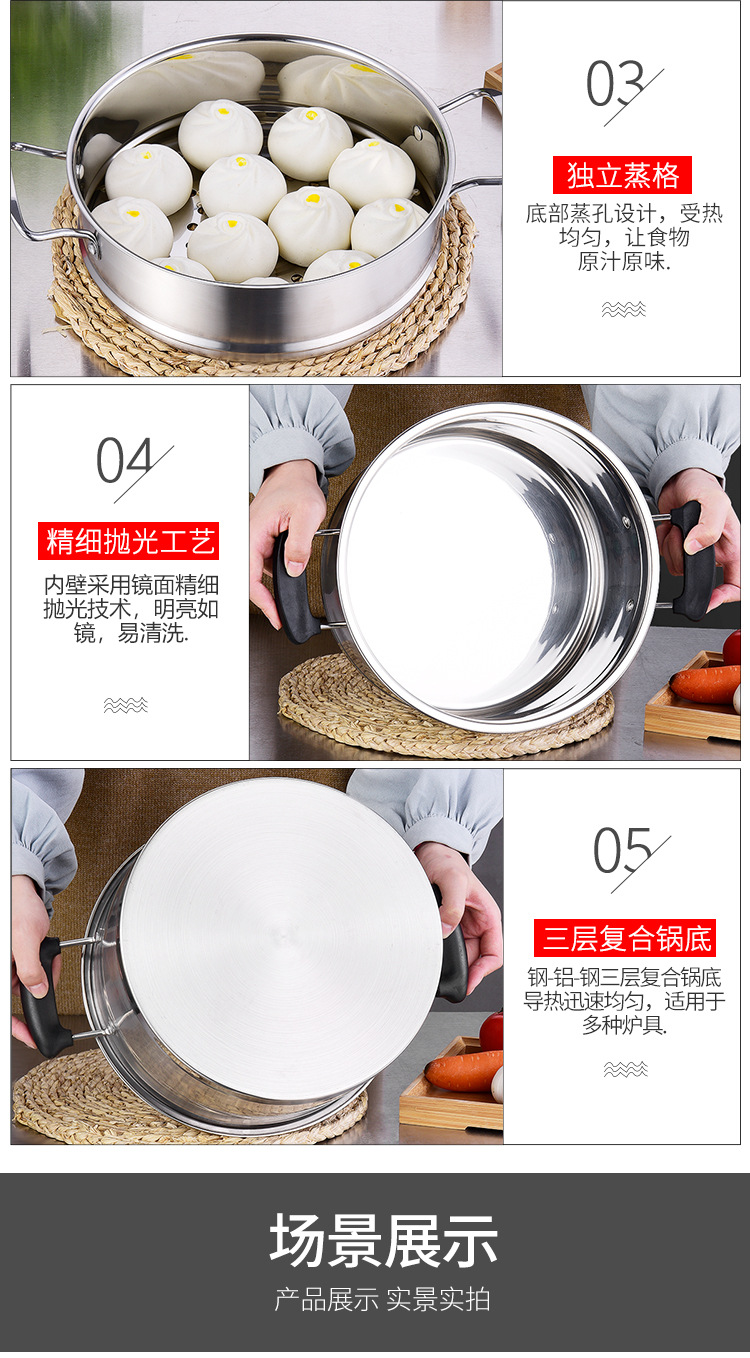 03

独立蒸格

底部蒸孔设计，受热均匀，让食物原汁原味.

04

精细抛光工艺

内壁采用镜面精细抛光技术，明亮如镜，易清洗.

05

三层复合锅底

钢-铝-钢三层复合锅底导热迅速均匀，适用于多种炉具.

场景展示

产品展示 实景实拍