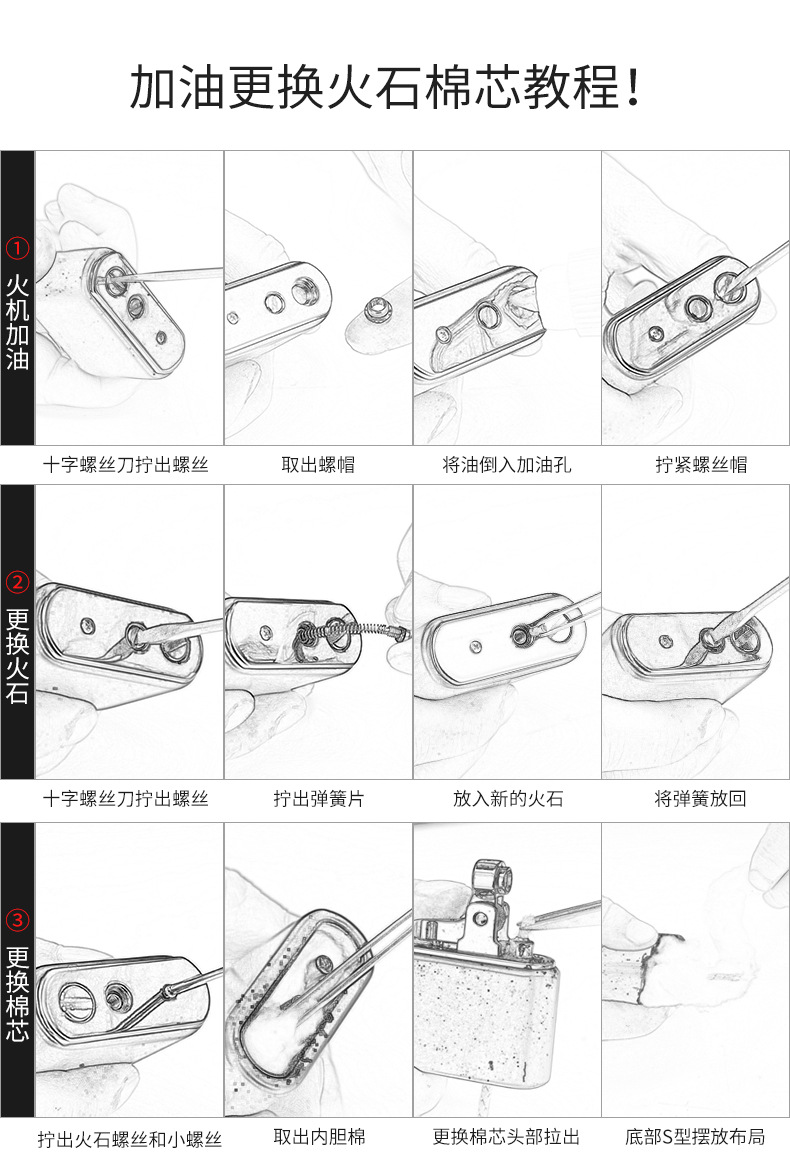 加油更换火石棉芯教程！

① 火机加油

十字螺丝刀拧出螺丝

取出螺帽

将油倒入加油孔

拧紧螺丝帽

② 更换火石

十字螺丝刀拧出螺丝

拧出弹簧片

放入新的火石

将弹簧放回

③ 更换棉芯

拧出火石螺丝和小螺丝

取出内胆棉

更换棉芯头部拉出

底部S型摆放布局