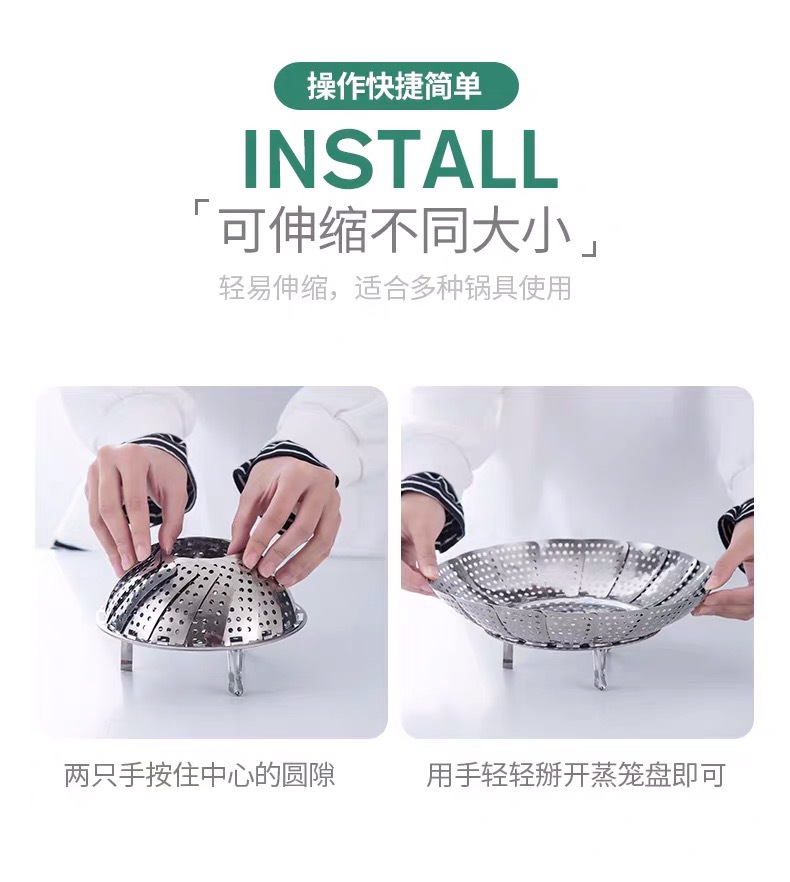 操作快捷简单

INSTALL

「可伸缩不同大小」

轻易伸缩，适合多种锅具使用

两只手按住中心的圆隙

用手轻轻掰开蒸笼盘即可