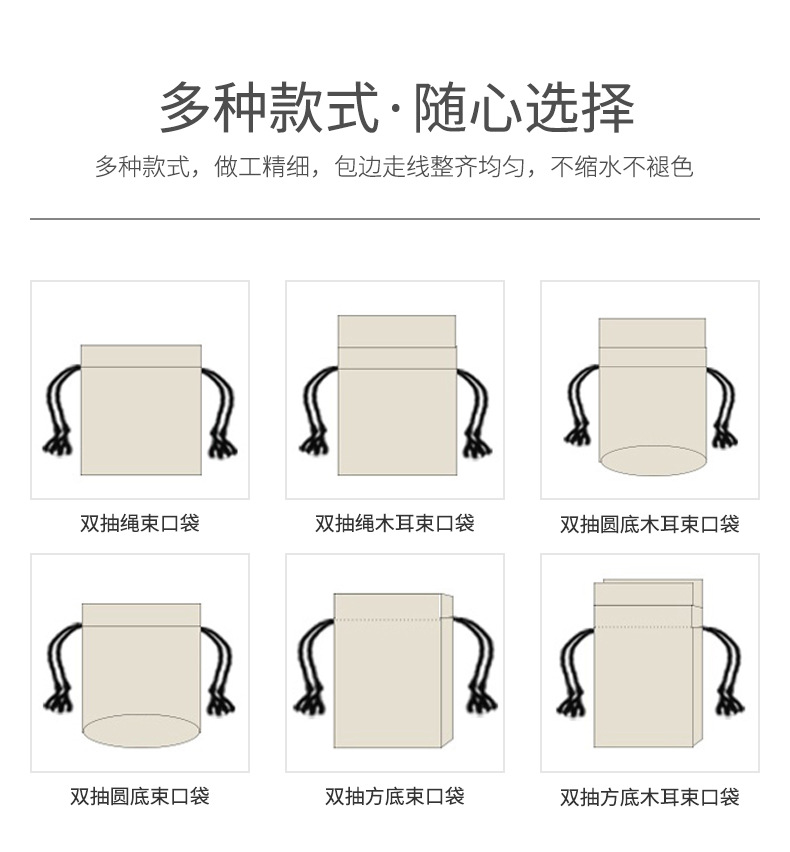 多种款式·随心选择

多种款式，做工精细，包边走线整齐均匀，不缩水不褪色

双抽绳束口袋

双抽绳木耳束口袋

双抽圆底木耳束口袋

双抽圆底束口袋

双抽方底束口袋

双抽方底木耳束口袋