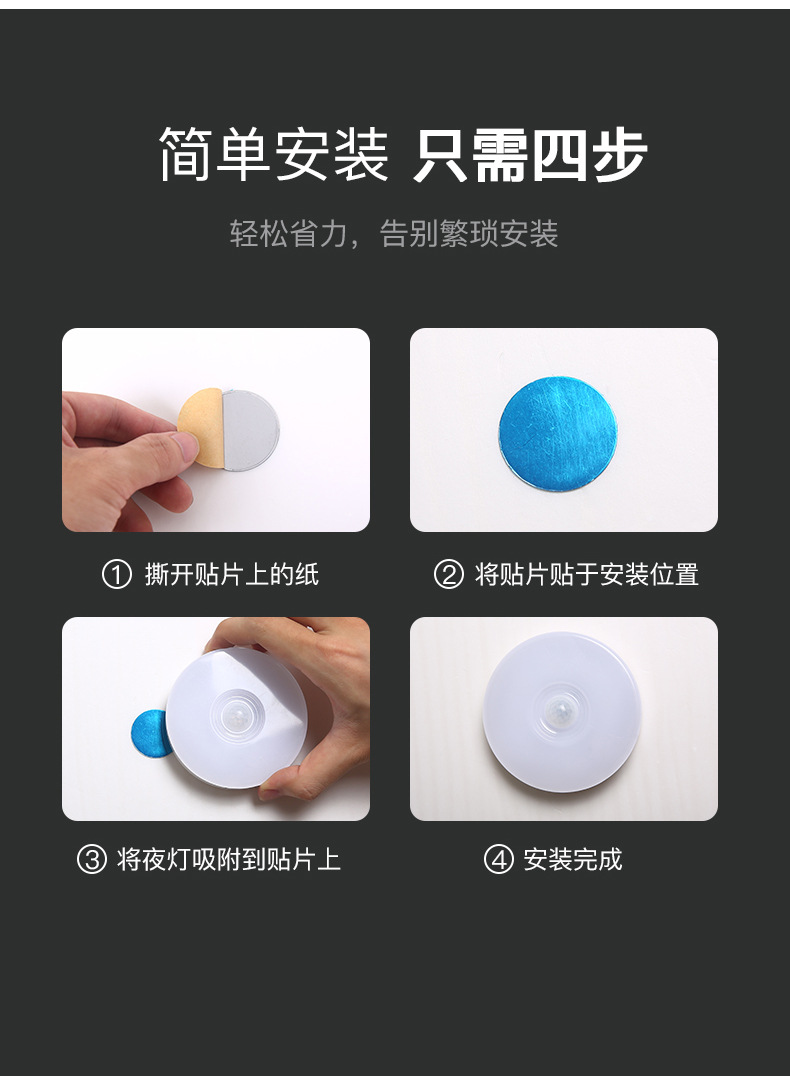 简单安装 只需四步

轻松省力，告别繁琐安装

① 撕开贴片上的纸

② 将贴片贴于安装位置

③ 将夜灯吸附到贴片上

④ 安装完成