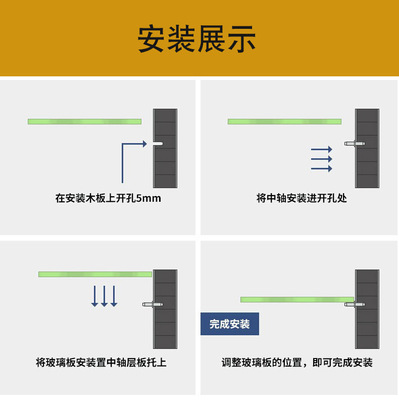 安装展示

在安装木板上开孔5mm

将中轴安装进开孔处

将玻璃板安装置中轴层板托上

完成安装

调整玻璃板的位置，即可完成安装