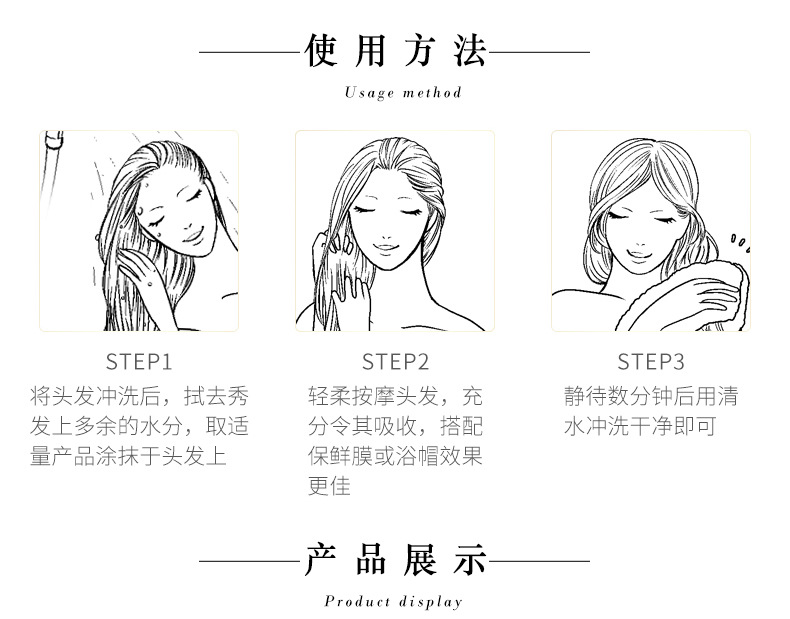 使用方法

Usage method

STEP1

将头发冲洗后，拭去秀发上多余的水分，取适量产品涂抹于头发上

STEP2

轻柔按摩头发，充分令其吸收，搭配保鲜膜或浴帽效果更佳

STEP3

静待数分钟后用清水冲洗干净即可

产品展示

Product display