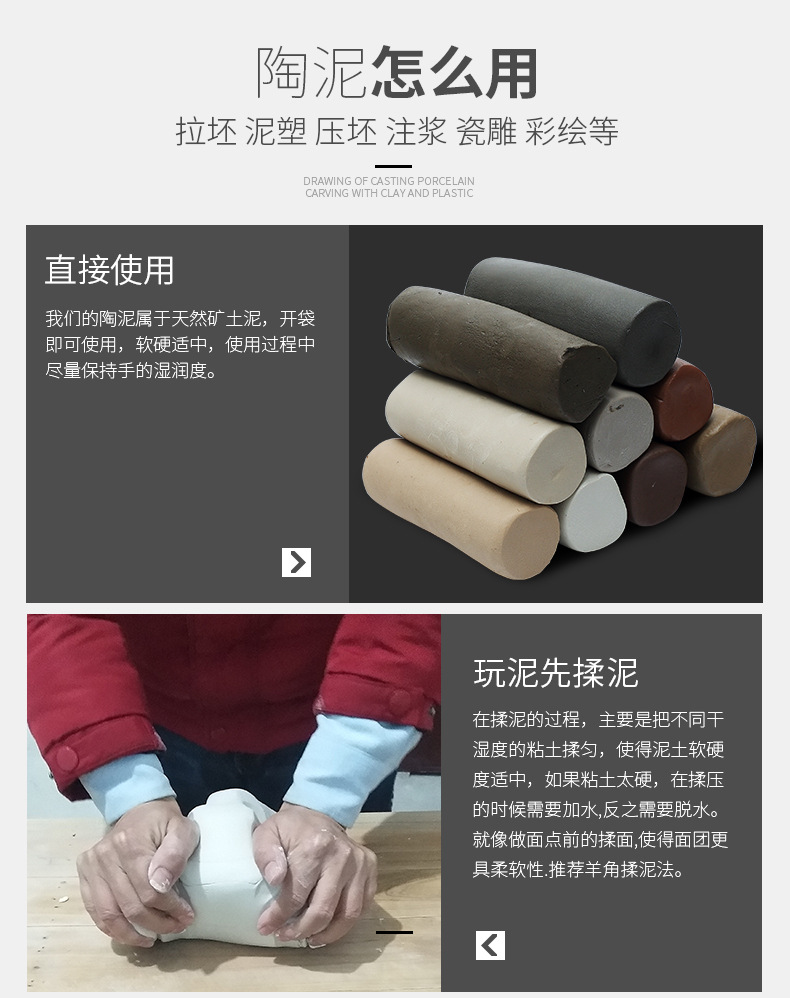 陶泥怎么用

拉坯 泥塑 压坯 注浆 瓷雕 彩绘等

DRAWING OF CASTING PORCELAIN
CARVING WITH CLAY AND PLASTIC

直接使用

我们的陶泥属于天然矿土泥，开袋即可使用，软硬适中，使用过程中尽量保持手的湿润度。

玩泥先揉泥

在揉泥的过程，主要是把不同干湿度的粘土揉匀，使得泥土软硬度适中，如果粘土太硬，在揉压的时候需要加水,反之需要脱水。就像做面点前的揉面,使得面团更具柔软性.推荐羊角揉泥法。