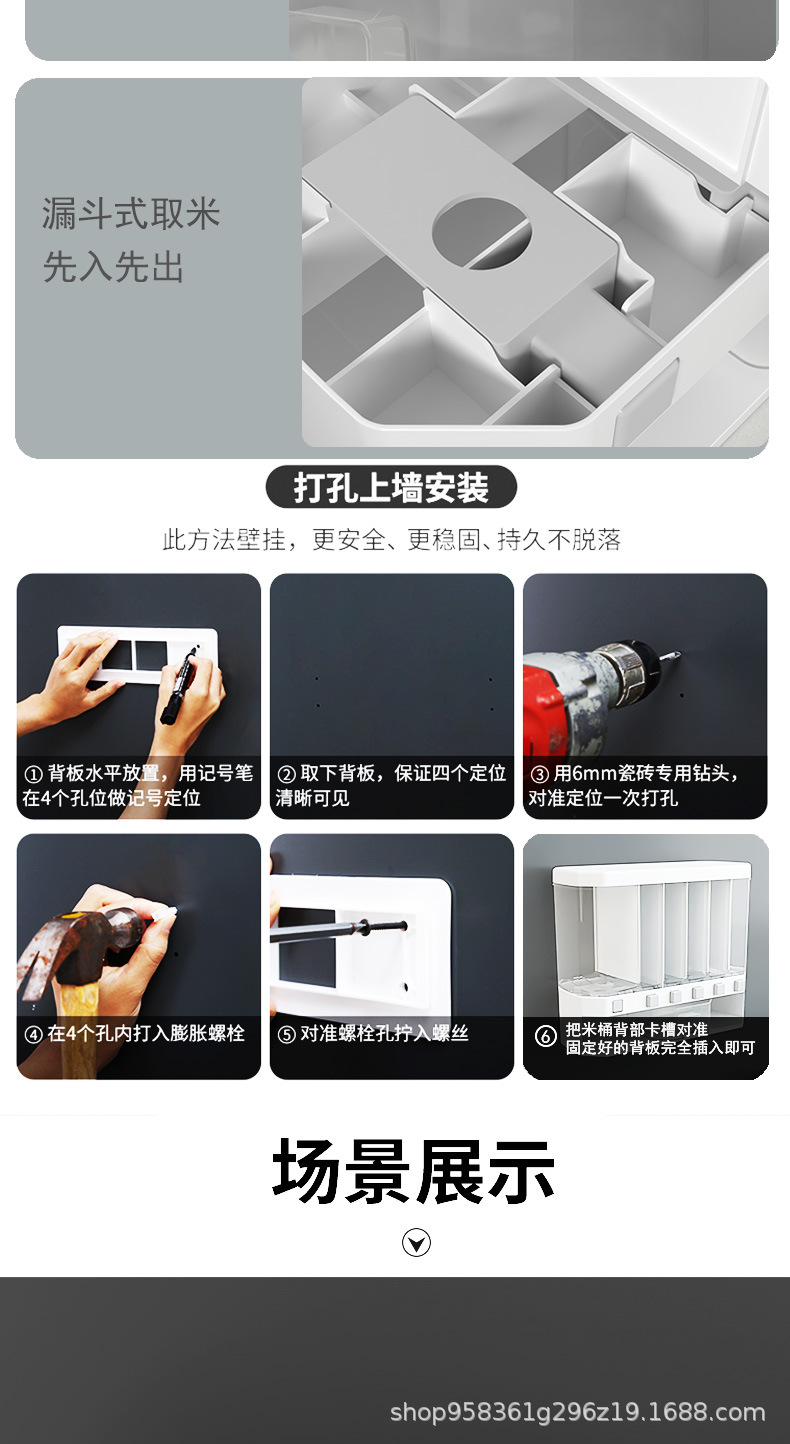 漏斗式取米
先入先出

打孔上墙安装

此方法壁挂，更安全、更稳固、持久不脱落

① 背板水平放置，用记号笔在4个孔位做记号定位

② 取下背板，保证四个定位清晰可见

③ 用6mm瓷砖专用钻头，对准定位一次打孔

④ 在4个孔内打入膨胀螺栓

⑤ 对准螺栓孔拧入螺丝

⑥ 把米桶背部卡槽对准固定好的背板完全插入即可

场景展示

shop958361g296z19.1688.com