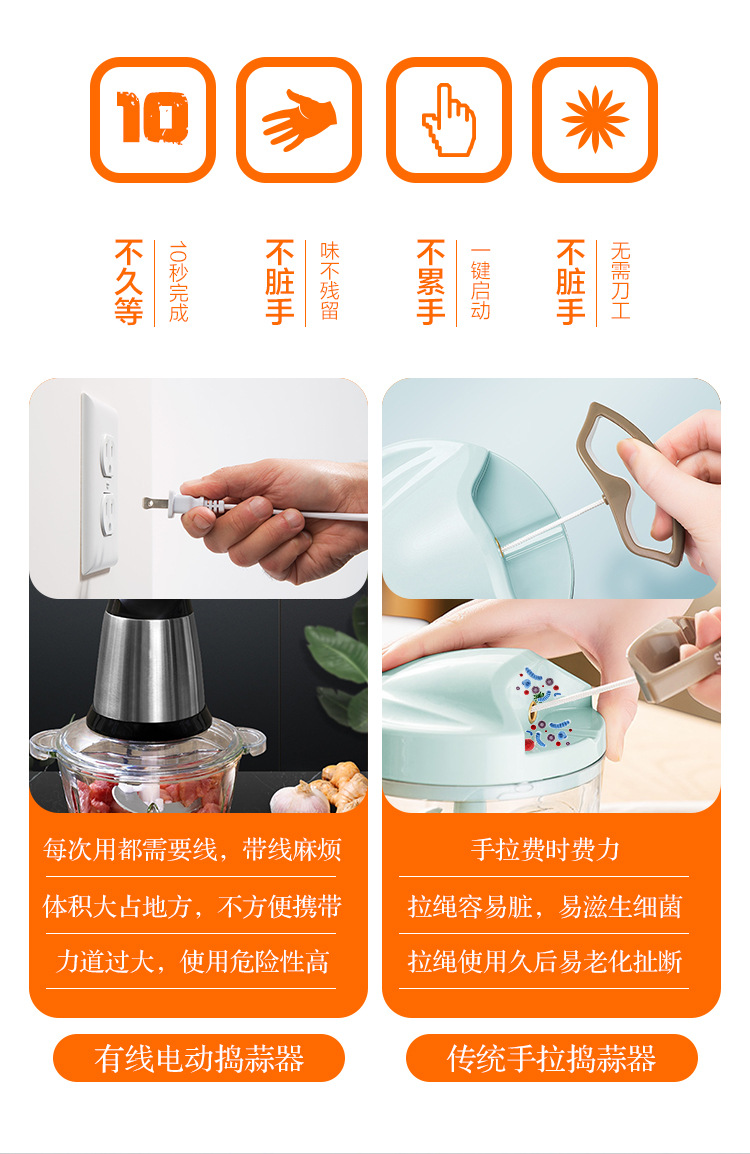 10

不久等
10秒完成

不脏手
味不残留

不累手
一键启动

不脏手
无需刀工

每次用都需要线，带线麻烦
体积大占地方，不方便携带
力道过大，使用危险性高

有线电动捣蒜器

手拉费时费力
拉绳容易脏，易滋生细菌
拉绳使用久后易老化扯断

传统手拉捣蒜器