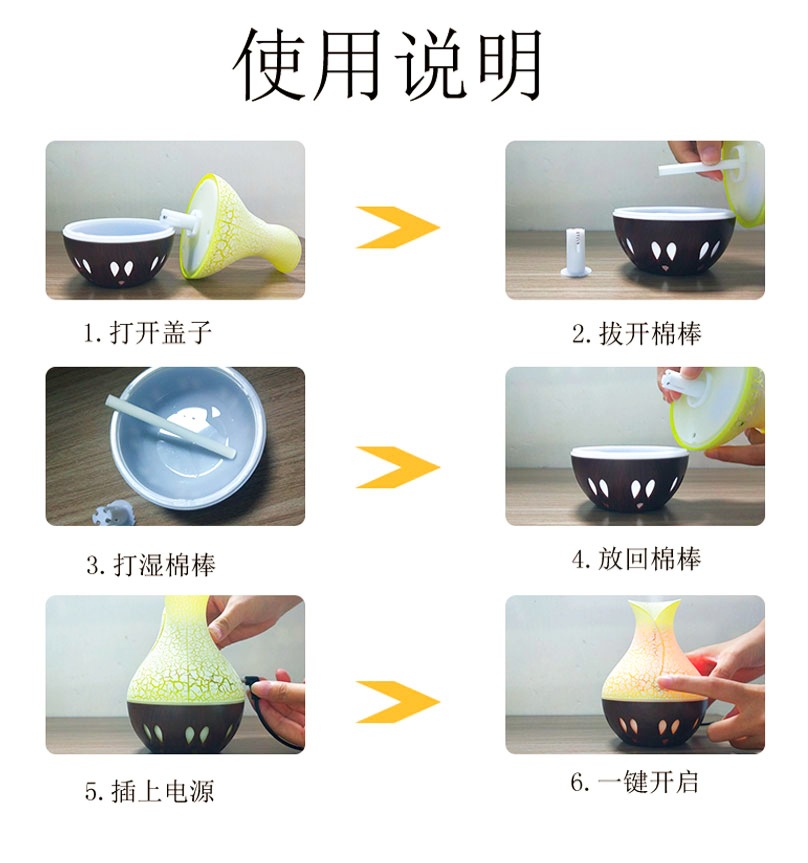 使用说明

1. 打开盖子

2. 拔开棉棒

3. 打湿棉棒

4. 放回棉棒

5. 插上电源

6. 一键开启