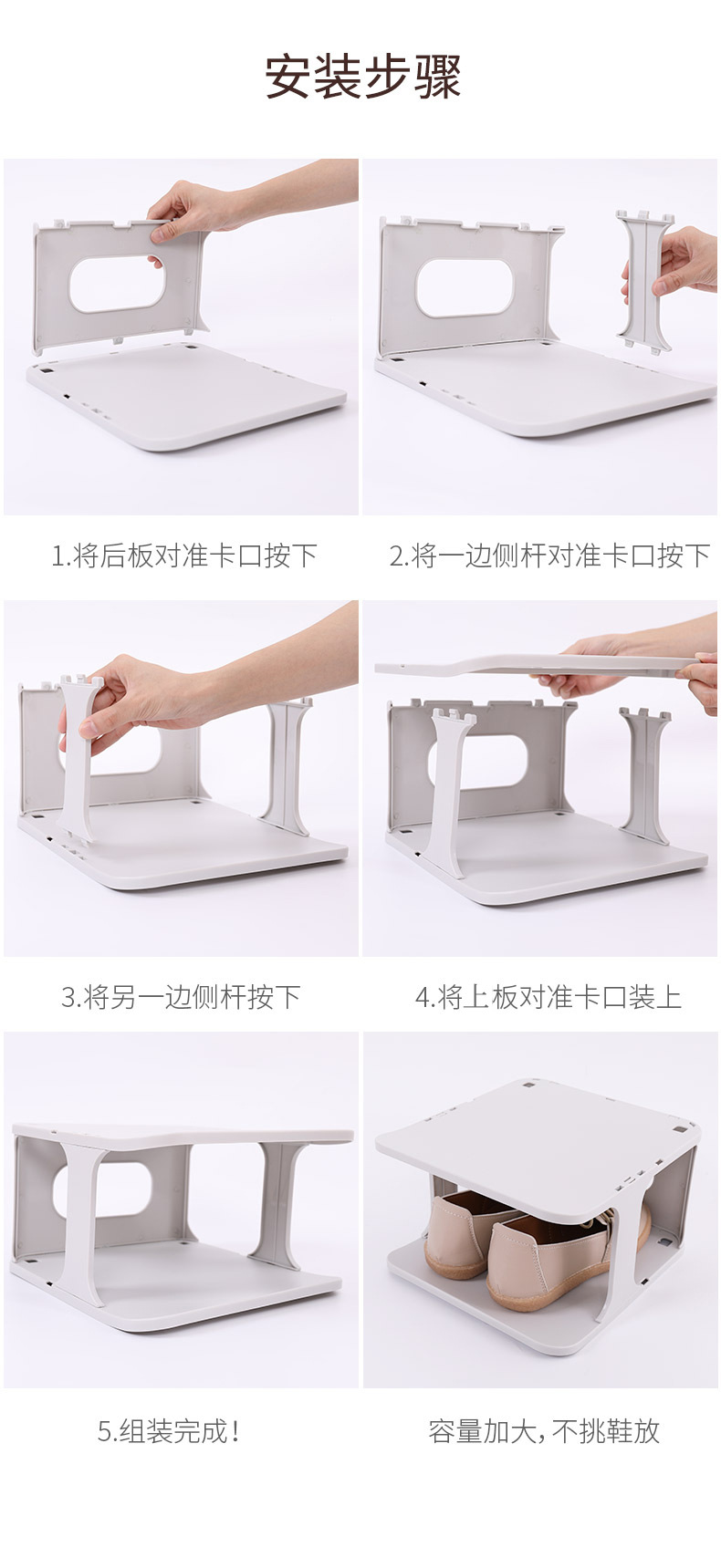 安装步骤

1.将后板对准卡口按下

2.将一边侧杆对准卡口按下

3.将另一边侧杆按下

4.将上板对准卡口装上

5.组装完成！

容量加大，不挑鞋放