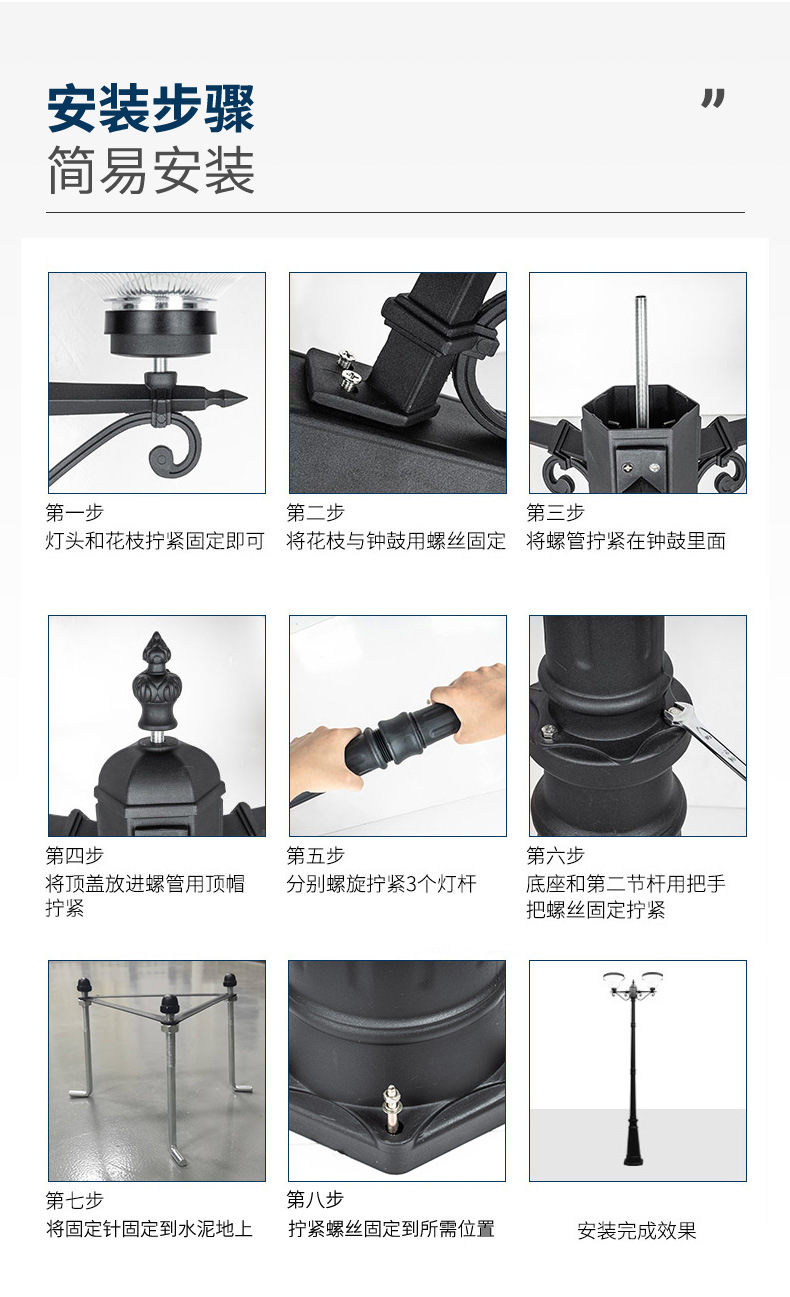 安装步骤
简易安装

”

第一步
灯头和花枝拧紧固定即可

第二步
将花枝与钟鼓用螺丝固定

第三步
将螺管拧紧在钟鼓里面

第四步
将顶盖放进螺管用顶帽拧紧

第五步
分别螺旋拧紧3个灯杆

第六步
底座和第二节杆用把手把螺丝固定拧紧

第七步
将固定针固定到水泥地上

第八步
拧紧螺丝固定到所需位置

安装完成效果