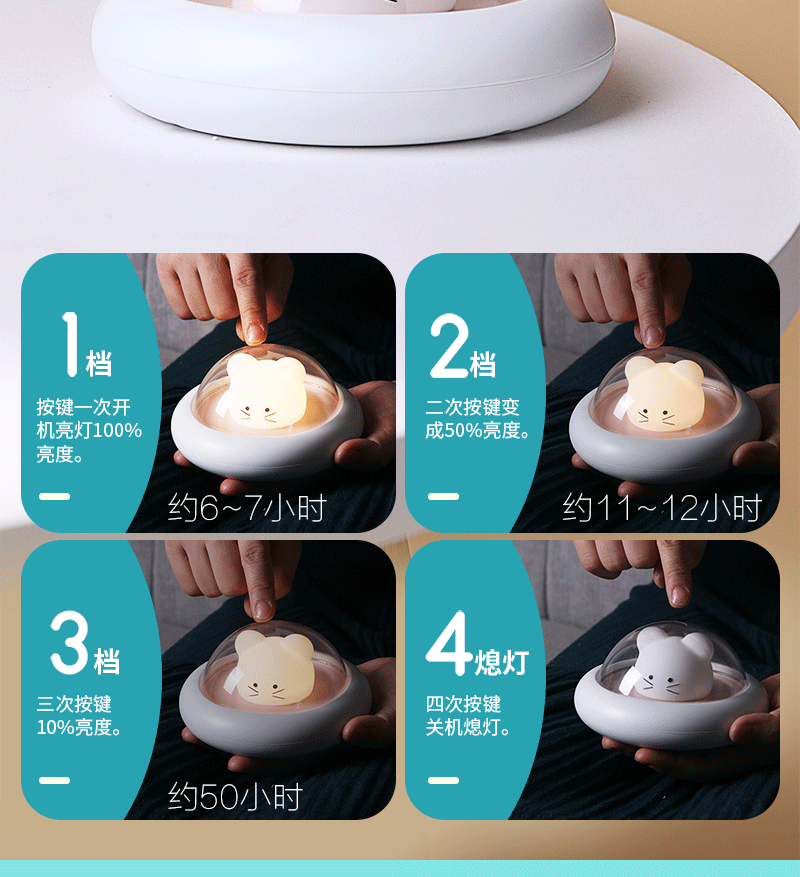 1档

按键一次开机亮灯100%亮度。

约6~7小时

2档

二次按键变成50%亮度。

约11~12小时

3档

三次按键10%亮度。

约50小时

4熄灯

四次按键关机熄灯。