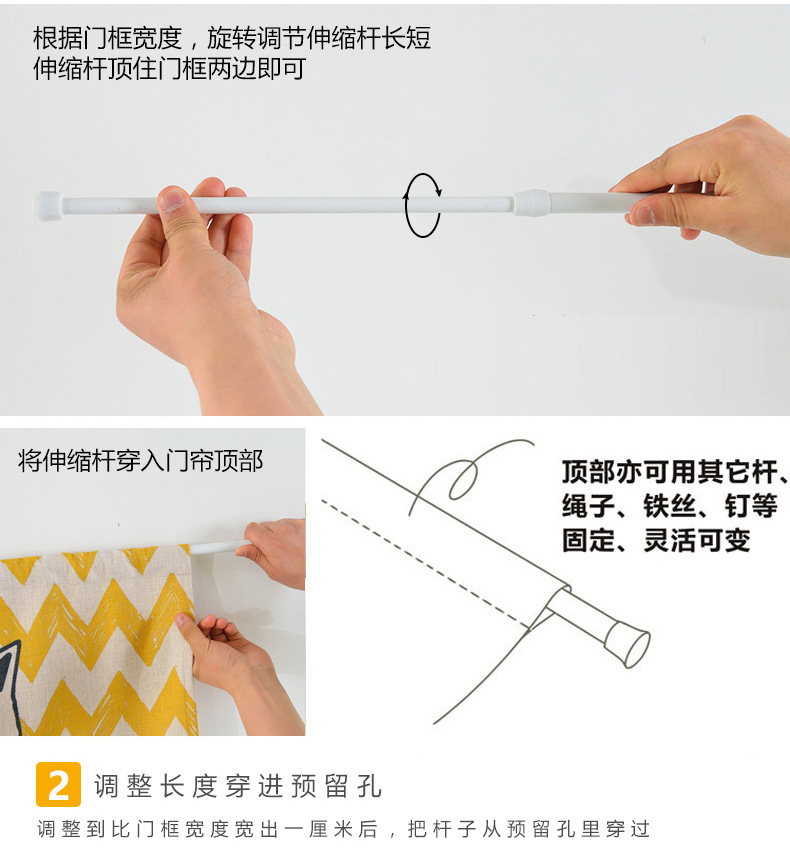 根据门框宽度，旋转调节伸缩杆长短
伸缩杆顶住门框两边即可

将伸缩杆穿入门帘顶部

顶部亦可用其它杆、绳子、铁丝、钉等固定、灵活可变

2 调整长度穿进预留孔

调整到比门框宽度宽出一厘米后，把杆子从预留孔里穿过