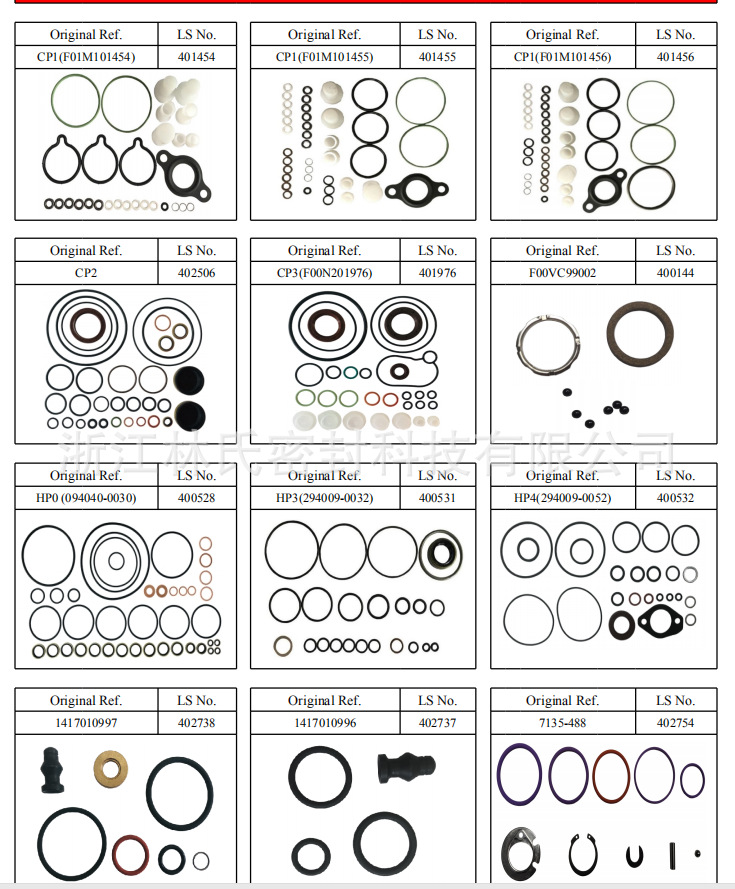 | Original Ref. | LS No. |
|---|---|
| CP1(F01M101454) | 401454 |

| Original Ref. | LS No. |
|---|---|
| CP1(F01M101455) | 401455 |

| Original Ref. | LS No. |
|---|---|
| CP1(F01M101456) | 401456 |

| Original Ref. | LS No. |
|---|---|
| CP2 | 402506 |

| Original Ref. | LS No. |
|---|---|
| CP3(F00N201976) | 401976 |

| Original Ref. | LS No. |
|---|---|
| F00VC99002 | 400144 |

浙江林氏密封科技有限公司

| Original Ref. | LS No. |
|---|---|
| HP0 (094040-0030) | 400528 |

| Original Ref. | LS No. |
|---|---|
| HP3(294009-0032) | 400531 |

| Original Ref. | LS No. |
|---|---|
| HP4(294009-0052) | 400532 |

| Original Ref. | LS No. |
|---|---|
| 1417010997 | 402738 |

| Original Ref. | LS No. |
|---|---|
| 1417010996 | 402737 |

| Original Ref. | LS No. |
|---|---|
| 7135-488 | 402754 |