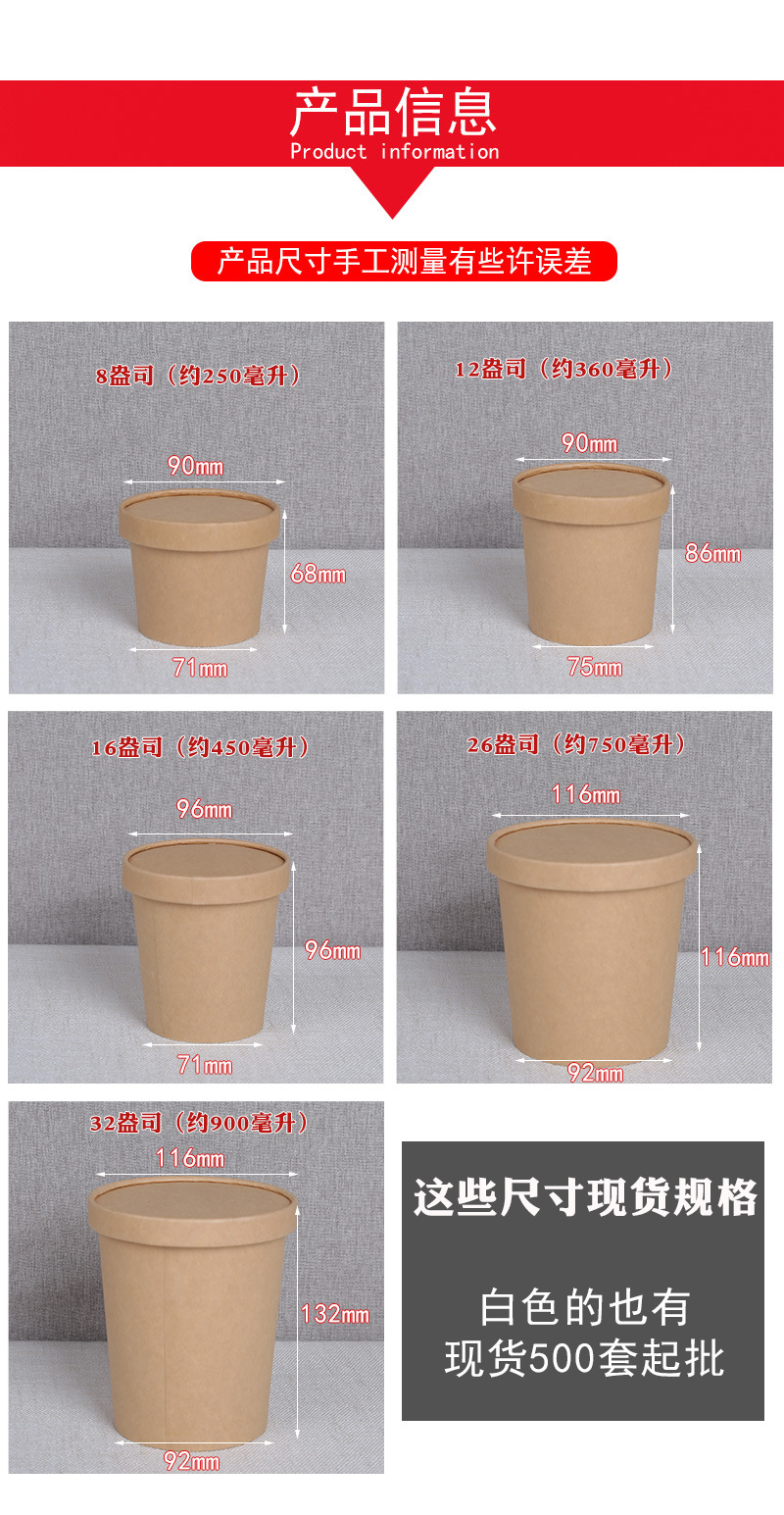 产品信息
Product information

产品尺寸手工测量有些许误差

8盎司（约250毫升）
90mm
68mm
71mm

12盎司（约360毫升）
90mm
86mm
75mm

16盎司（约450毫升）
96mm
96mm
71mm

26盎司（约750毫升）
116mm
116mm
92mm

32盎司（约900毫升）
116mm
132mm
92mm

这些尺寸现货规格

白色的也有
现货500套起批