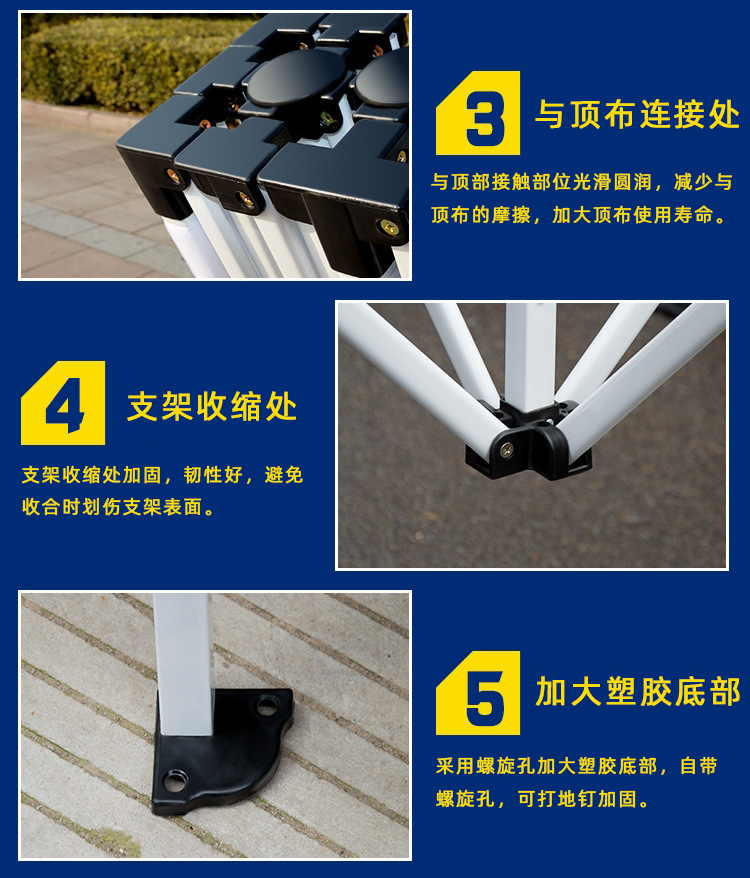 3 与顶布连接处

与顶部接触部位光滑圆润，减少与顶布的摩擦，加大顶布使用寿命。

4 支架收缩处

支架收缩处加固，韧性好，避免收合时划伤支架表面。

5 加大塑胶底部

采用螺旋孔加大塑胶底部，自带螺旋孔，可打地钉加固。