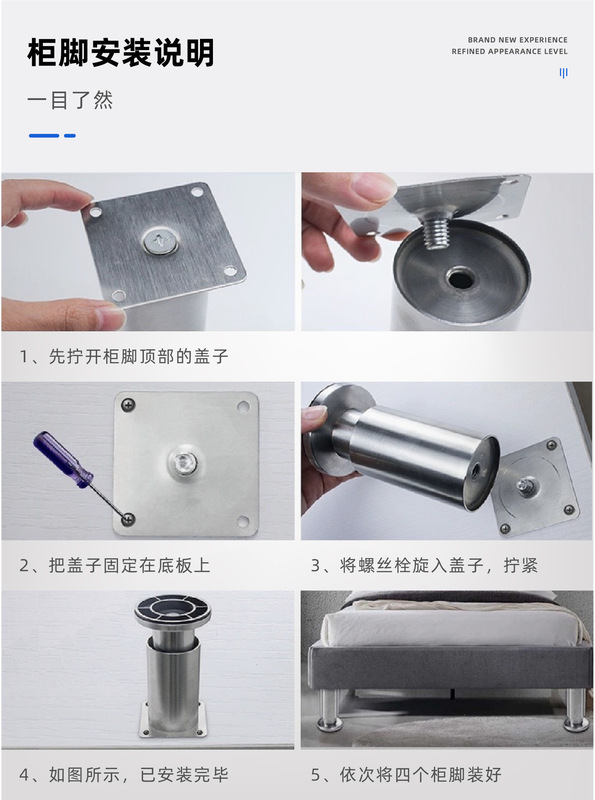 柜脚安装说明

一目了然

BRAND NEW EXPERIENCE
REFINED APPEARANCE LEVEL

1、先拧开柜脚顶部的盖子

2、把盖子固定在底板上

3、将螺丝栓旋入盖子，拧紧

4、如图所示，已安装完毕

5、依次将四个柜脚装好