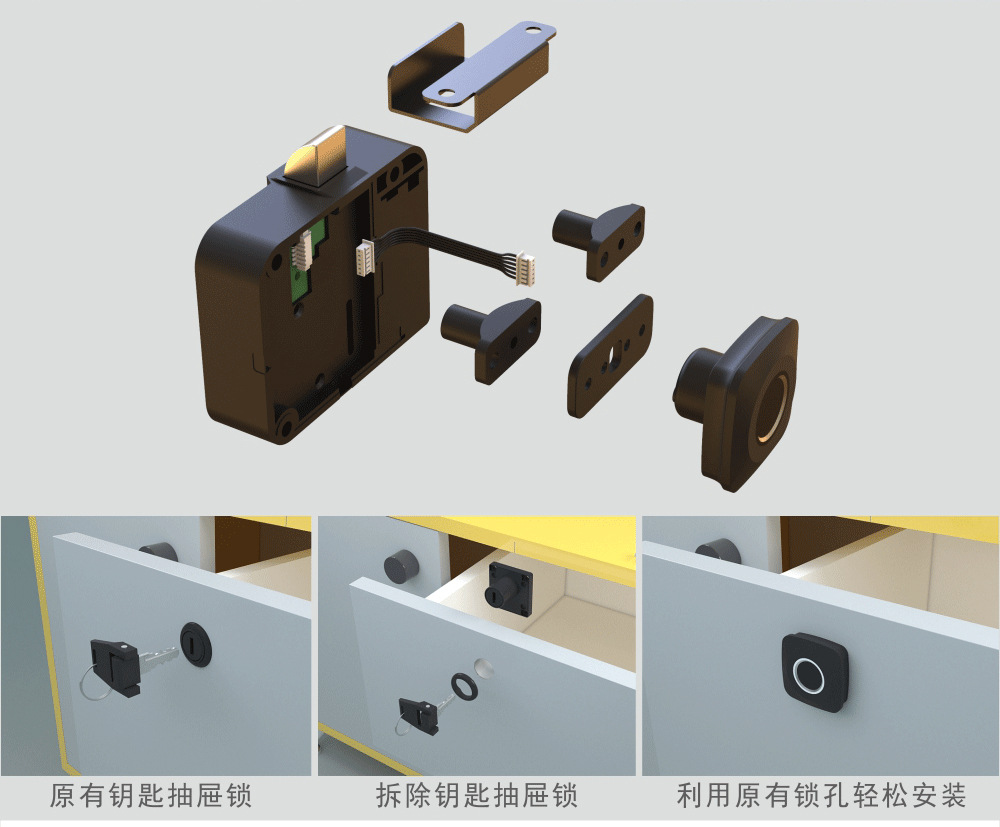 原有钥匙抽屉锁

拆除钥匙抽屉锁

利用原有锁孔轻松安装