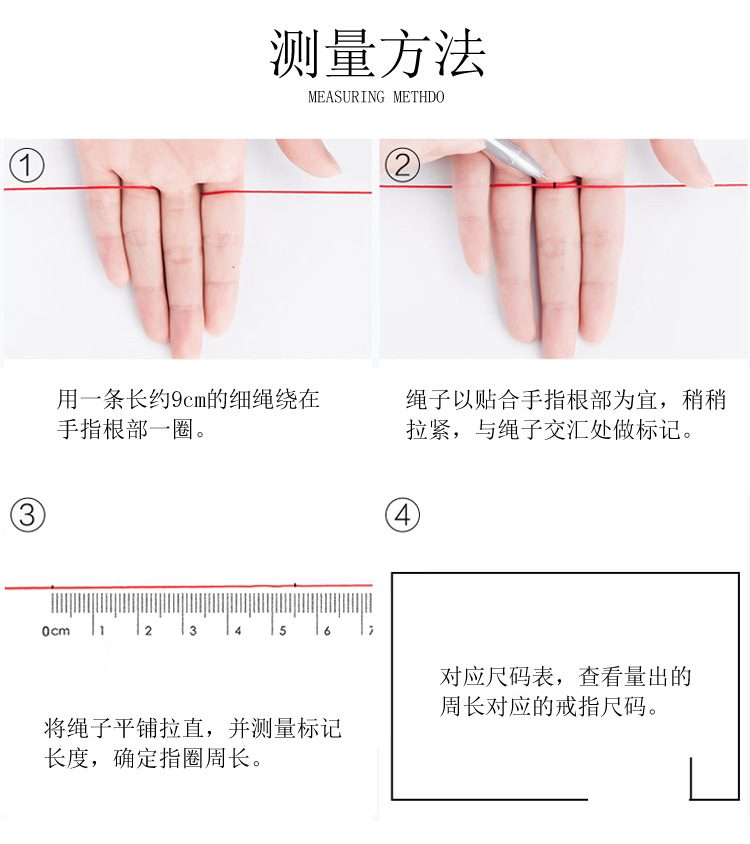 测量方法
MEASURING METHDO

①

用一条长约9cm的细绳绕在手指根部一圈。

②

绳子以贴合手指根部为宜，稍稍拉紧，与绳子交汇处做标记。

③

0cm 1 2 3 4 5 6 7

将绳子平铺拉直，并测量标记长度，确定指圈周长。

④

对应尺码表，查看量出的周长对应的戒指尺码。