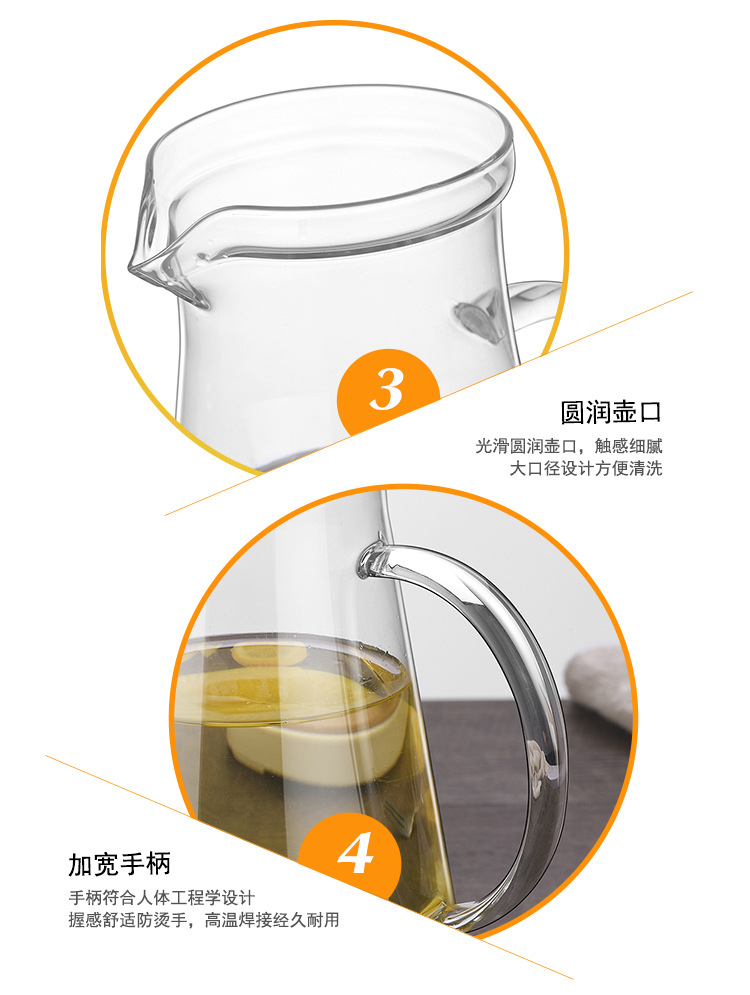 3

圆润壶口

光滑圆润壶口，触感细腻
大口径设计方便清洗

4

加宽手柄

手柄符合人体工程学设计
握感舒适防烫手，高温焊接经久耐用