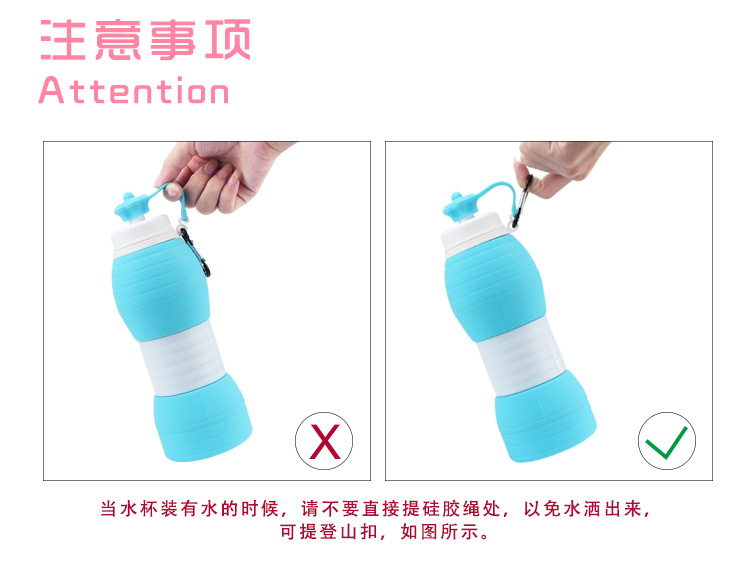 注意事项
Attention

X

当水杯装有水的时候，请不要直接提硅胶绳处，以免水洒出来，可提登山扣，如图所示。