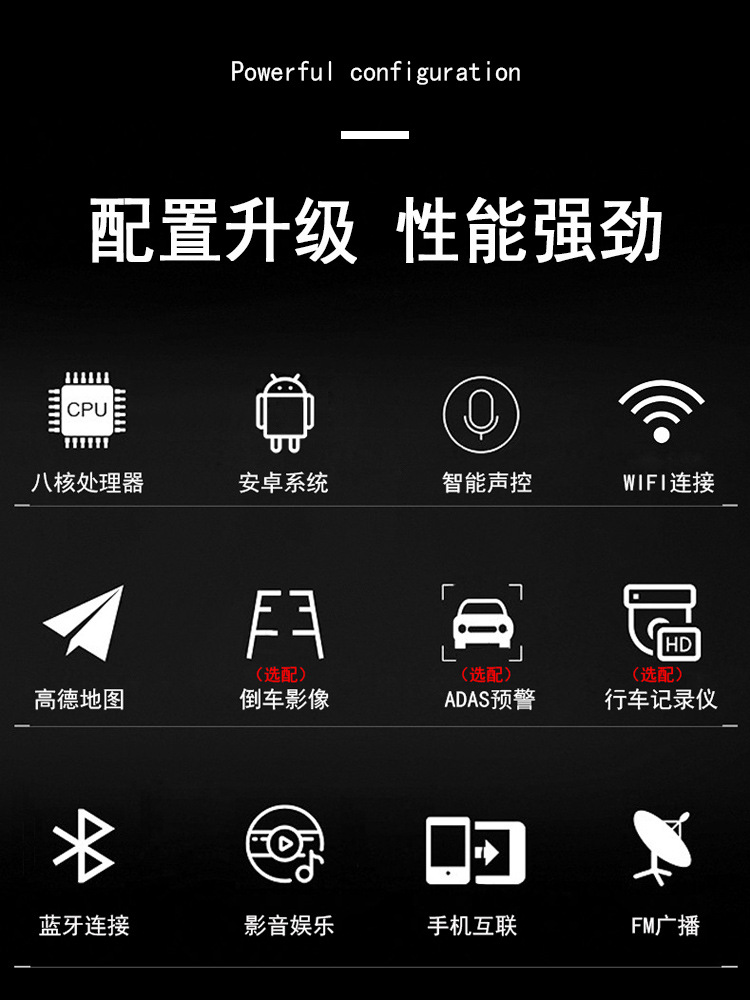 Powerful configuration

配置升级 性能强劲

CPU
八核处理器

安卓系统

智能声控

WIFI连接

高德地图

（选配）
倒车影像

（选配）
ADAS预警

HD
（选配）
行车记录仪

蓝牙连接

影音娱乐

手机互联

FM广播