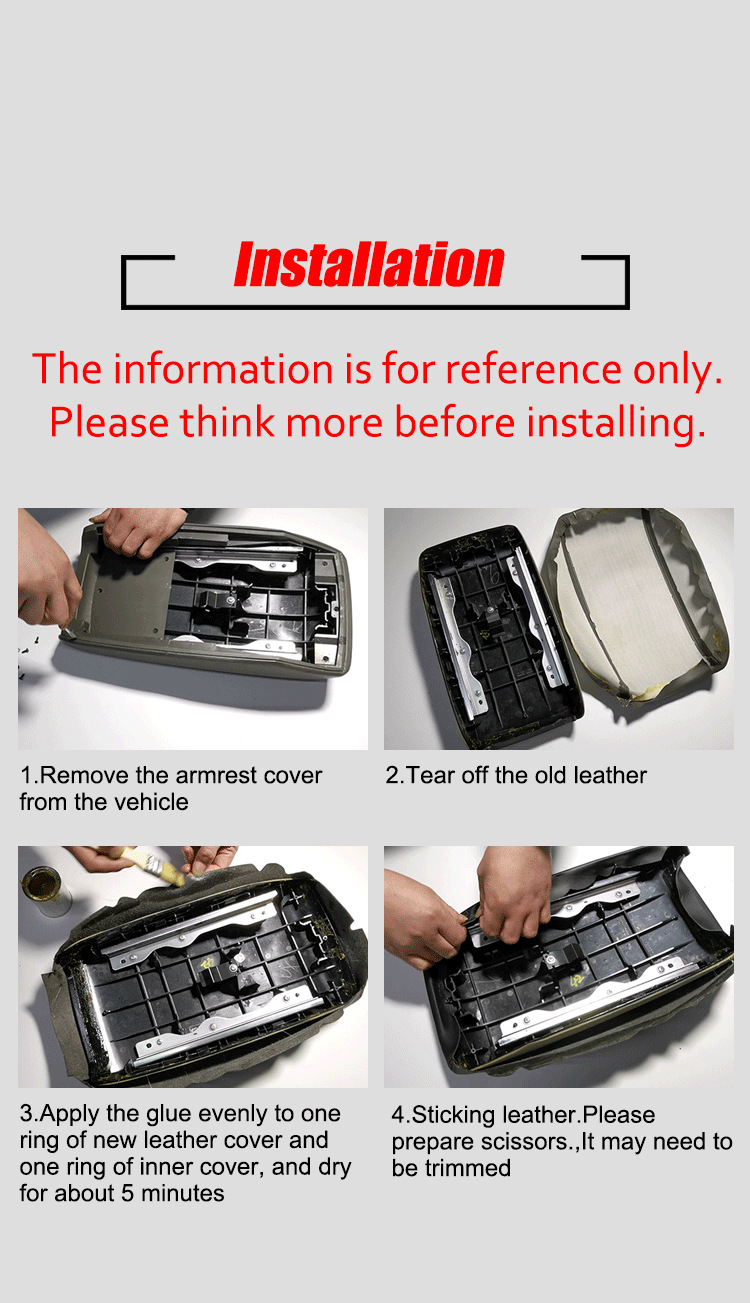 Installation

The information is for reference only.
Please think more before installing.

1.Remove the armrest cover from the vehicle

2.Tear off the old leather

3.Apply the glue evenly to one ring of new leather cover and one ring of inner cover, and dry for about 5 minutes

4.Sticking leather.Please prepare scissors.,It may need to be trimmed