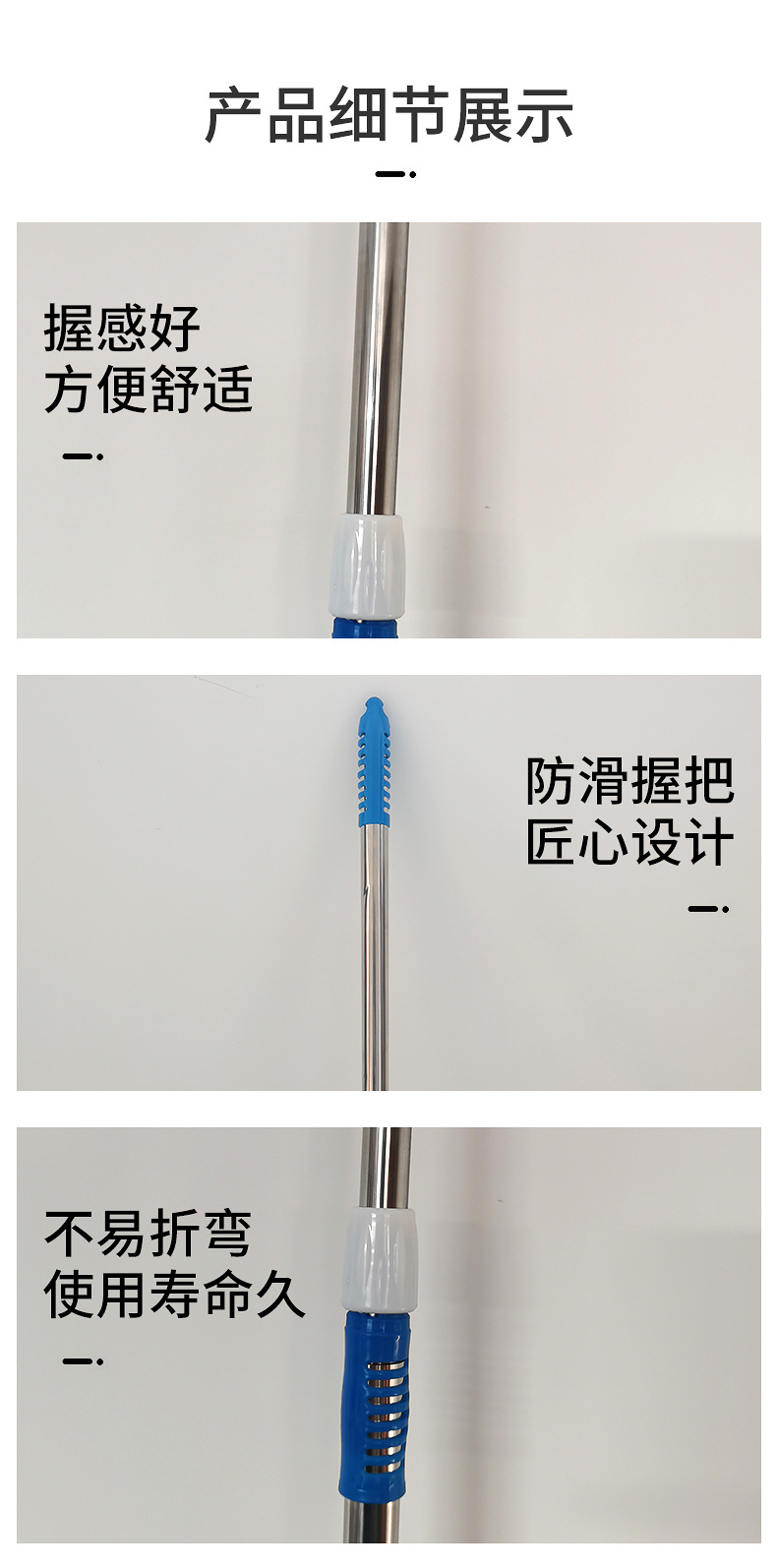 产品细节展示

握感好
方便舒适

防滑握把
匠心设计

不易折弯
使用寿命久