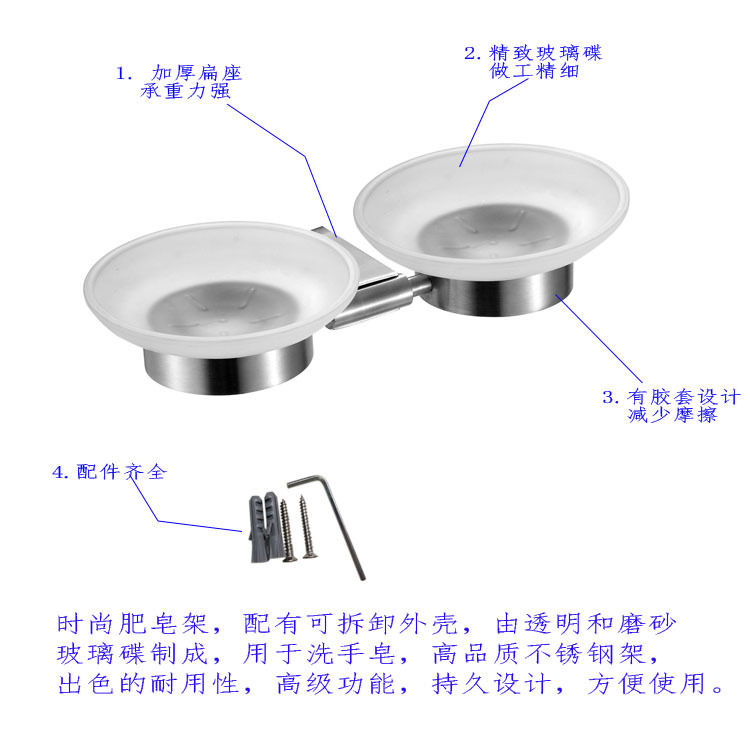 1. 加厚扁座
承重力强

2. 精致玻璃碟
做工精细

3. 有胶套设计
减少摩擦

4. 配件齐全

时尚肥皂架，配有可拆卸外壳，由透明和磨砂玻璃碟制成，用于洗手皂，高品质不锈钢架，出色的耐用性，高级功能，持久设计，方便使用。