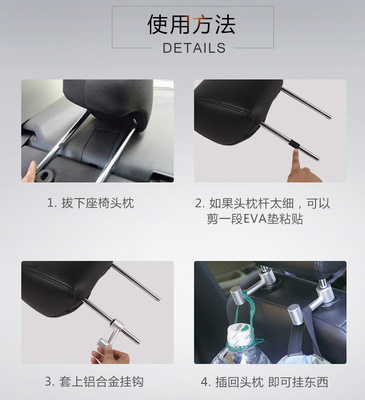 使用方法
DETAILS

1. 拔下座椅头枕

2. 如果头枕杆太细，可以剪一段EVA垫粘贴

3. 套上铝合金挂钩

4. 插回头枕 即可挂东西