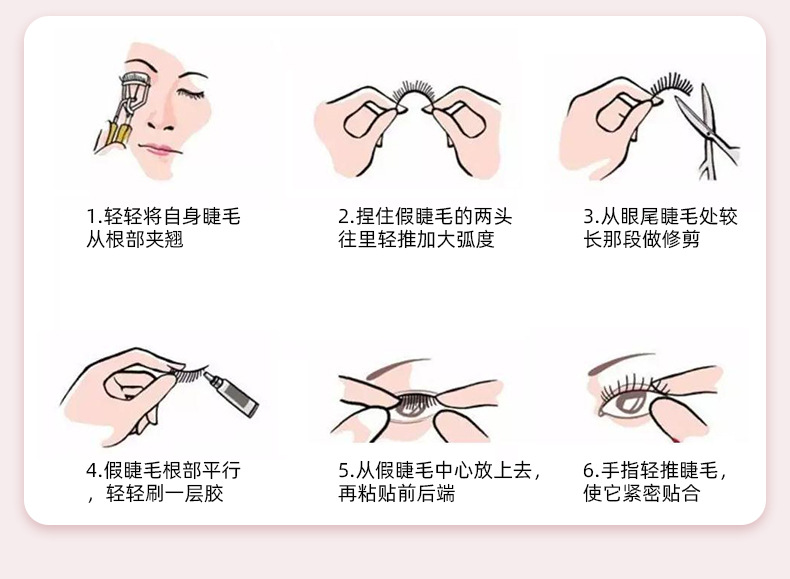 1.轻轻将自身睫毛从根部夹翘

2.捏住假睫毛的两头往里轻推加大弧度

3.从眼尾睫毛处较长那段做修剪

4.假睫毛根部平行，轻轻刷一层胶

5.从假睫毛中心放上去，再粘贴前后端

6.手指轻推睫毛，使它紧密贴合