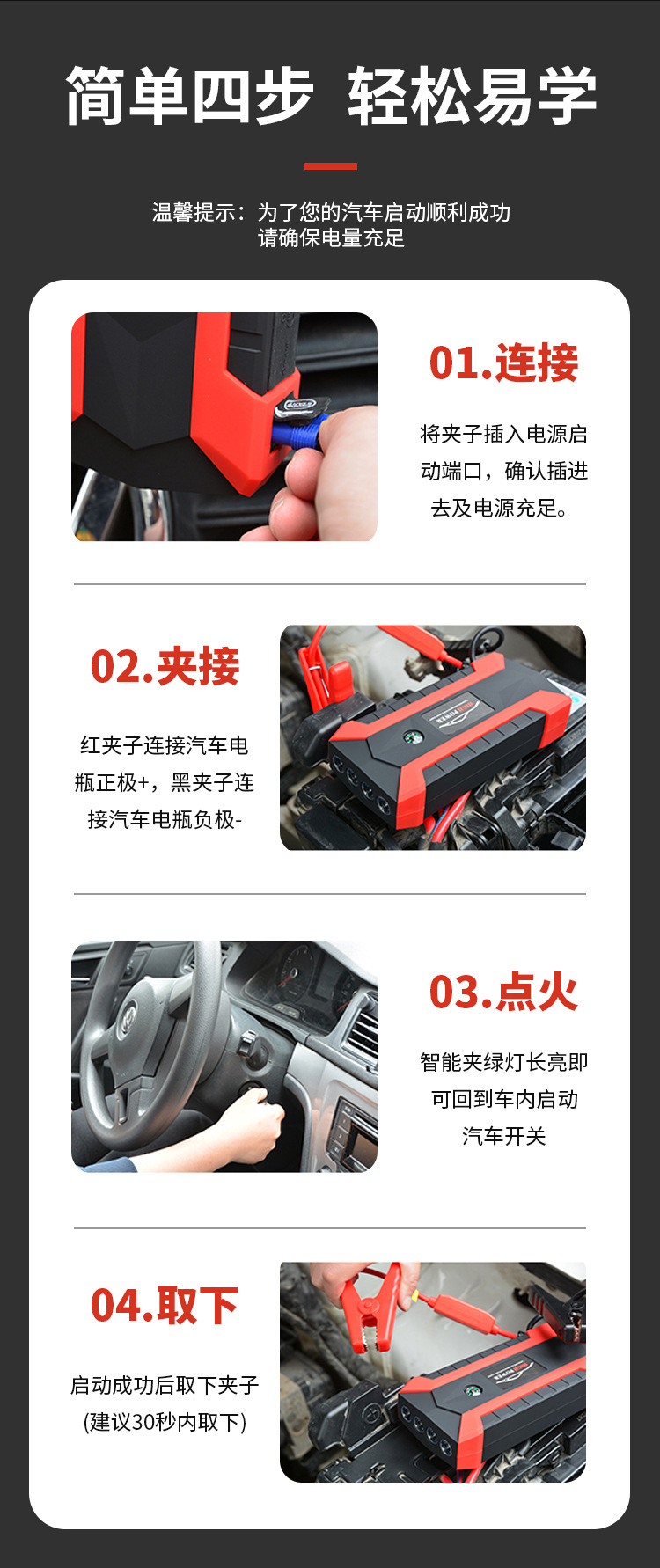 简单四步 轻松易学

温馨提示：为了您的汽车启动顺利成功
请确保电量充足

01.连接

将夹子插入电源启动端口，确认插进去及电源充足。

02.夹接

红夹子连接汽车电瓶正极+，黑夹子连接汽车电瓶负极-

03.点火

智能夹绿灯长亮即可回到车内启动汽车开关

04.取下

启动成功后取下夹子
(建议30秒内取下)