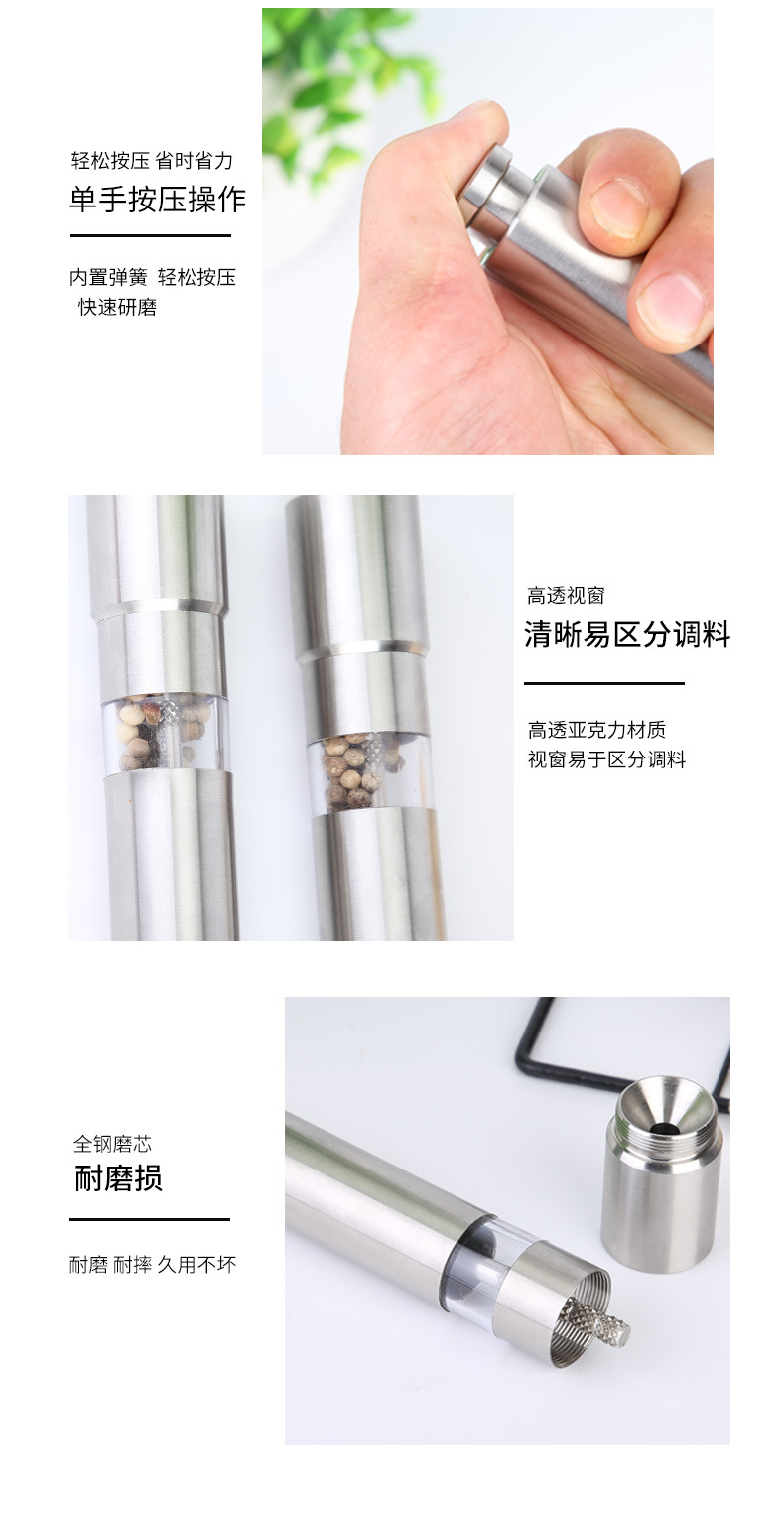 轻松按压 省时省力
单手按压操作

内置弹簧 轻松按压
快速研磨

高透视窗
清晰易区分调料

高透亚克力材质
视窗易于区分调料

全钢磨芯
耐磨损

耐磨 耐摔 久用不坏