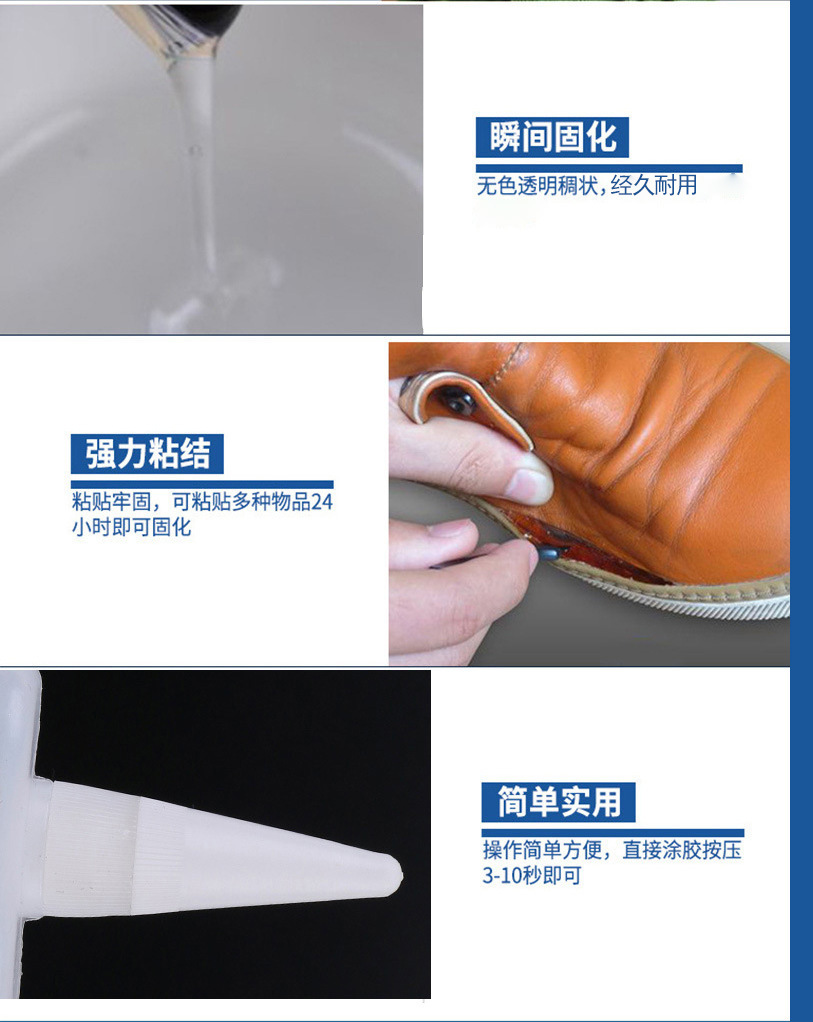 瞬间固化

无色透明稠状，经久耐用

强力粘结

粘贴牢固，可粘贴多种物品24小时即可固化

简单实用

操作简单方便，直接涂胶按压3-10秒即可