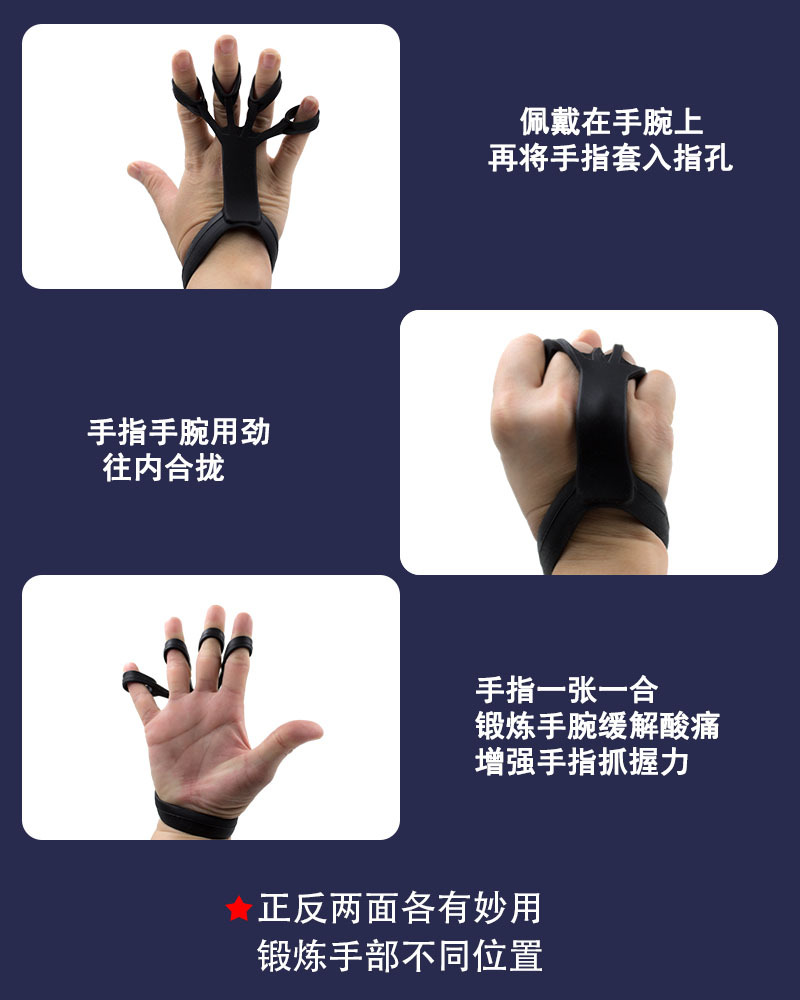 佩戴在手腕上
再将手指套入指孔

手指手腕用劲
往内合拢

手指一张一合
锻炼手腕缓解酸痛
增强手指抓握力

★正反两面各有妙用
锻炼手部不同位置