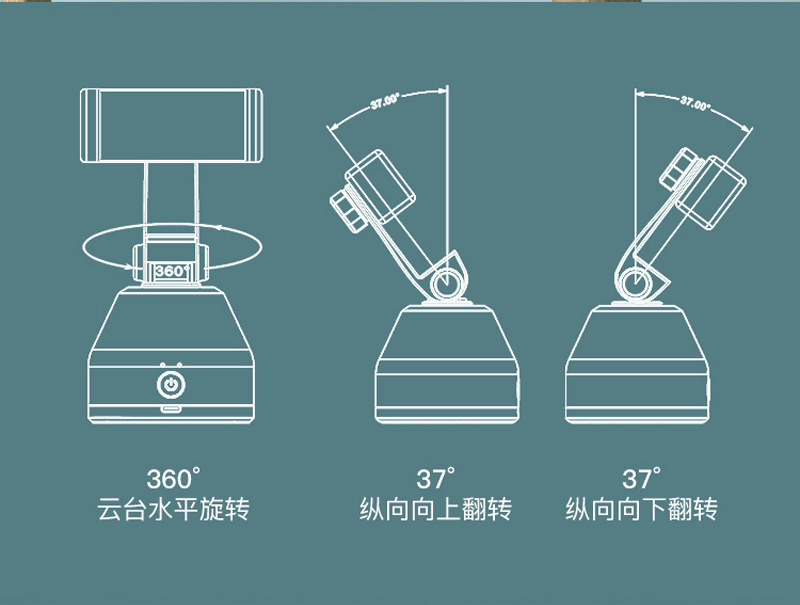 360°

37.00°

37.00°

360°
云台水平旋转

37°
纵向向上翻转

37°
纵向向下翻转