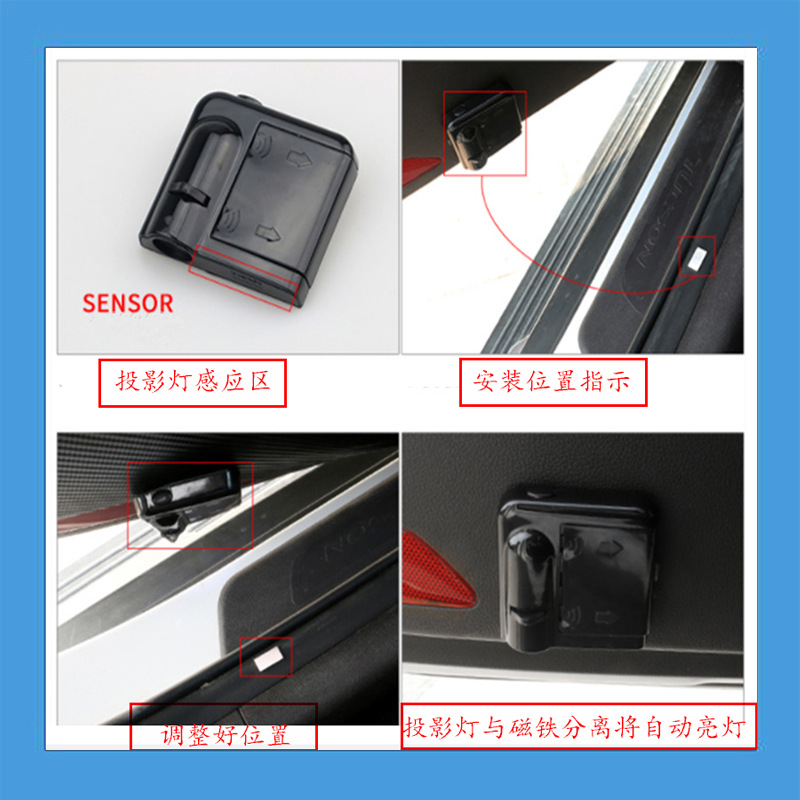 SENSOR

投影灯感应区

安装位置指示

调整好位置

投影灯与磁铁分离将自动亮灯