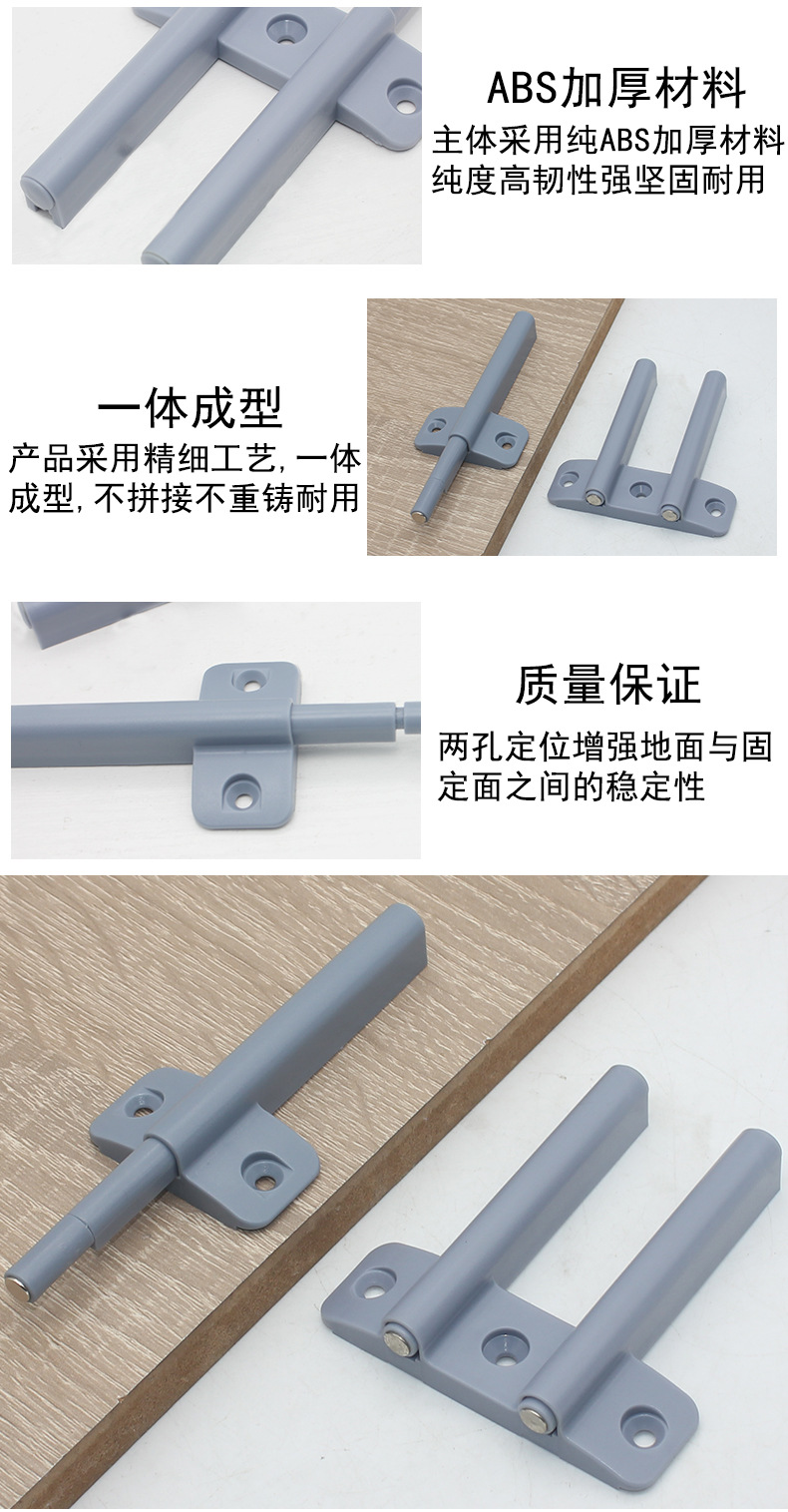 ABS加厚材料

主体采用纯ABS加厚材料纯度高韧性强坚固耐用

一体成型

产品采用精细工艺,一体成型,不拼接不重铸耐用

质量保证

两孔定位增强地面与固定面之间的稳定性