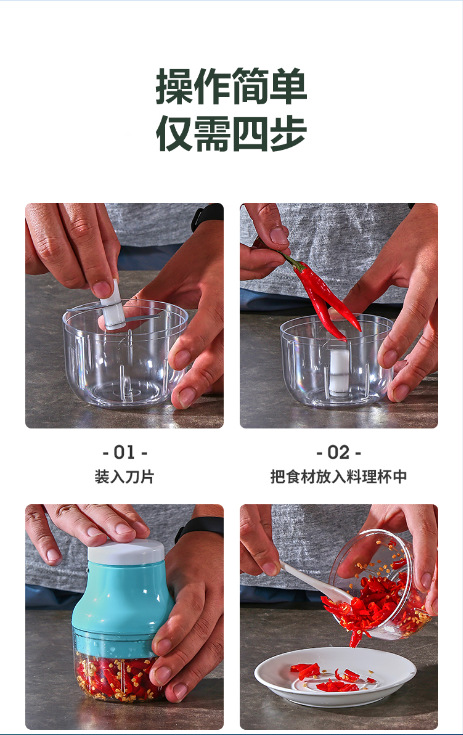 操作简单
仅需四步

- 01 -
装入刀片

- 02 -
把食材放入料理杯中