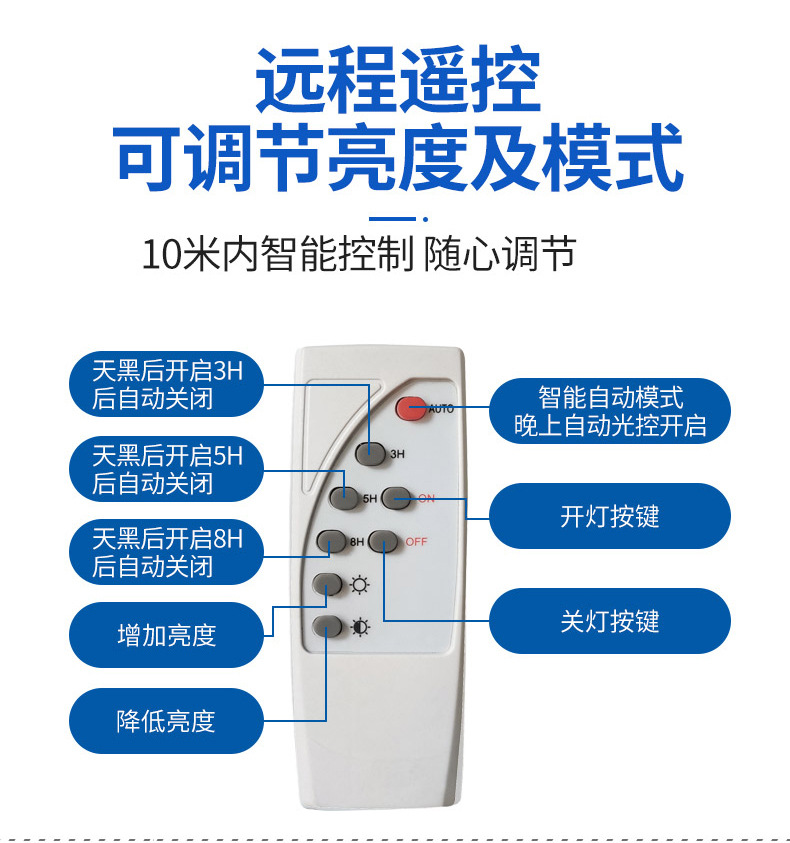 远程遥控
可调节亮度及模式

10米内智能控制 随心调节

天黑后开启3H
后自动关闭

天黑后开启5H
后自动关闭

天黑后开启8H
后自动关闭

增加亮度

降低亮度

AUTO

3H

5H

ON

8H

OFF

智能自动模式
晚上自动光控开启

开灯按键

关灯按键