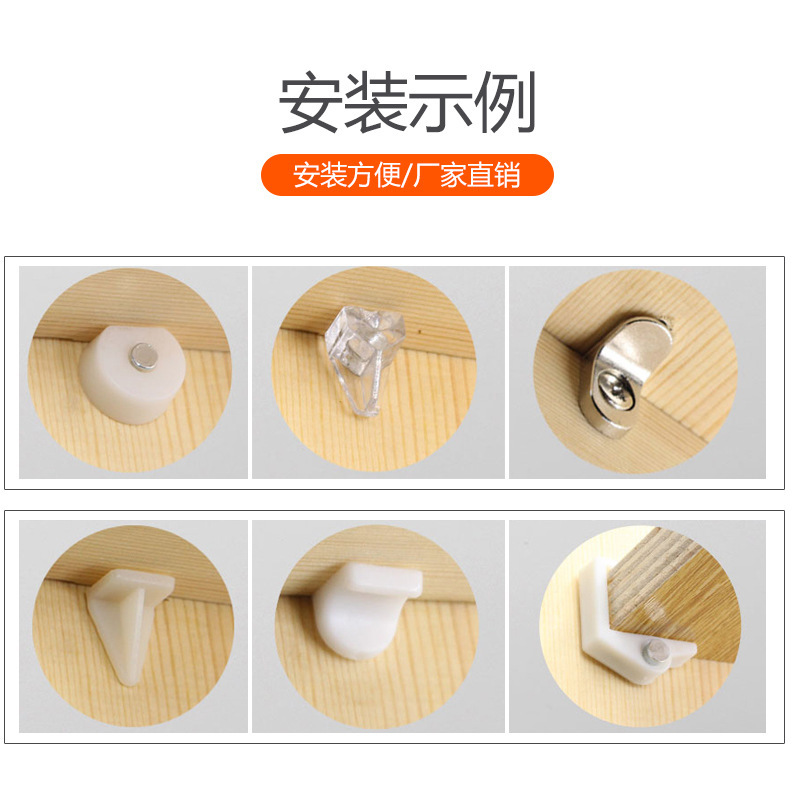 安装示例

安装方便/厂家直销