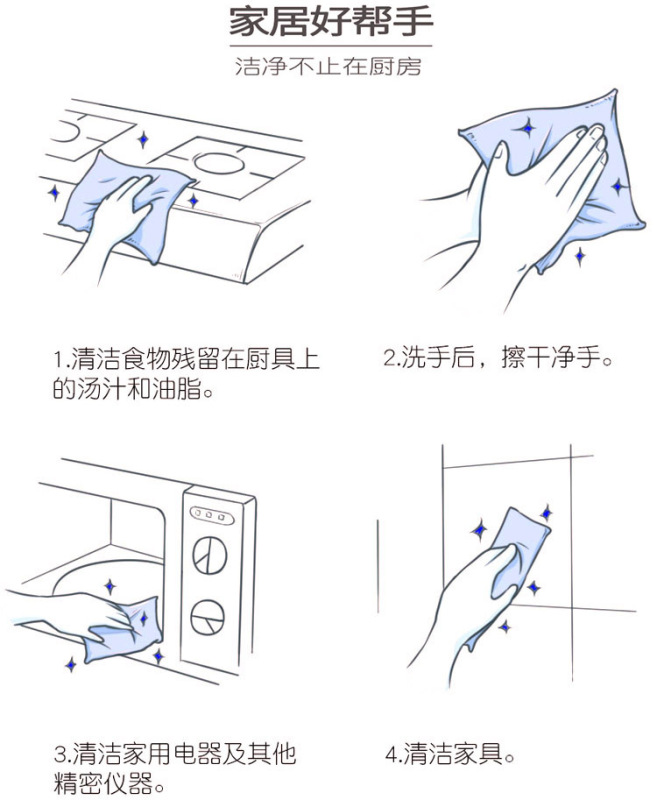 家居好帮手

洁净不止在厨房

1.清洁食物残留在厨具上的汤汁和油脂。

2.洗手后，擦干净手。

3.清洁家用电器及其他精密仪器。

4.清洁家具。