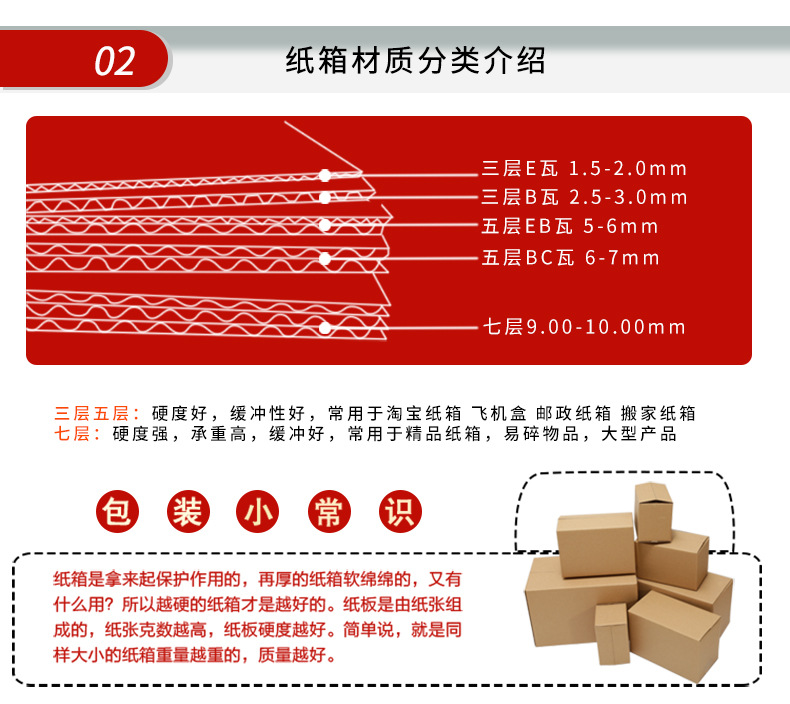 02

纸箱材质分类介绍

三层E瓦 1.5-2.0mm
三层B瓦 2.5-3.0mm
五层EB瓦 5-6mm
五层BC瓦 6-7mm
七层9.00-10.00mm

三层五层：硬度好，缓冲性好，常用于淘宝纸箱 飞机盒 邮政纸箱 搬家纸箱
七层：硬度强，承重高，缓冲好，常用于精品纸箱，易碎物品，大型产品

包 装 小 常 识

纸箱是拿来起保护作用的，再厚的纸箱软绵绵的，又有什么用？所以越硬的纸箱才是越好的。纸板是由纸张组成的，纸张克数越高，纸板硬度越好。简单说，就是同样大小的纸箱重量越重的，质量越好。