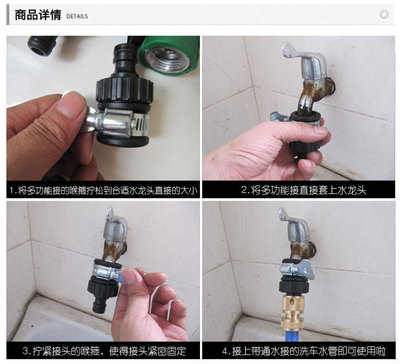 商品详情 DETAILS

1.将多功能接的喉箍拧松到合适水龙头直接的大小

2.将多功能接直接套上水龙头

3.拧紧接头的喉箍，使得接头紧密固定

4.接上带通水接的洗车水管即可使用啦