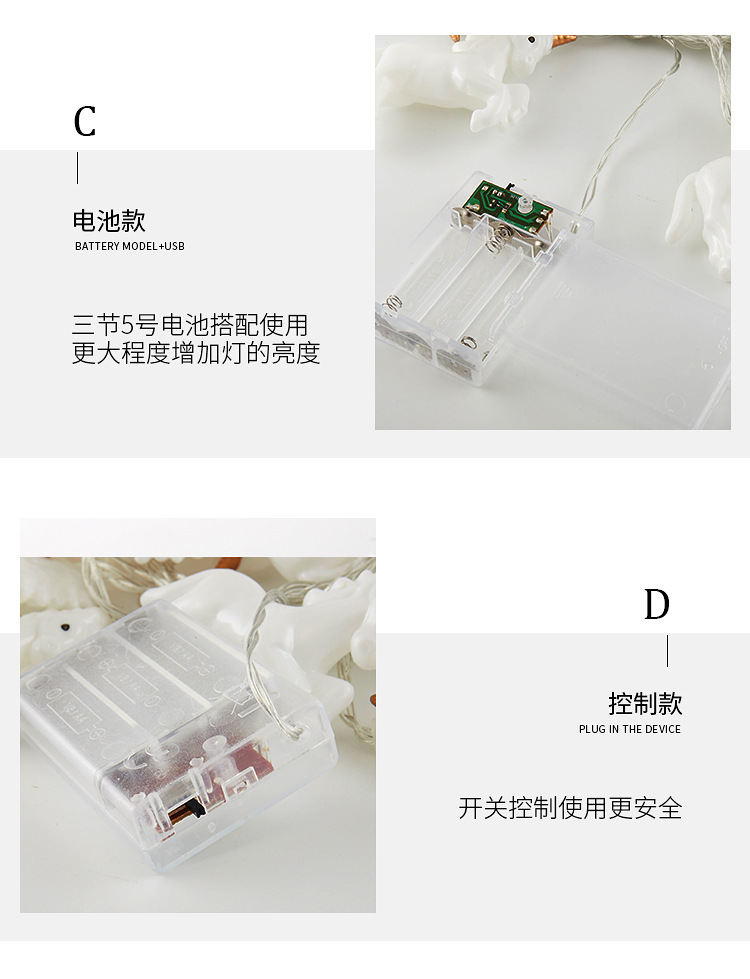 C

电池款
BATTERY MODEL+USB

三节5号电池搭配使用
更大程度增加灯的亮度

D

控制款
PLUG IN THE DEVICE

开关控制使用更安全