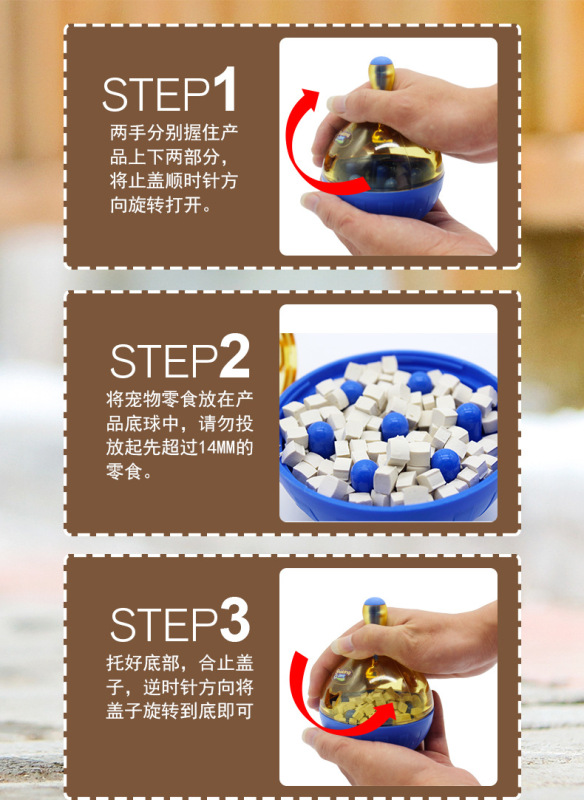 STEP1
两手分别握住产品上下两部分，将止盖顺时针方向旋转打开。

STEP2
将宠物零食放在产品底球中，请勿投放起先超过14MM的零食。

STEP3
托好底部，合止盖子，逆时针方向将盖子旋转到底即可