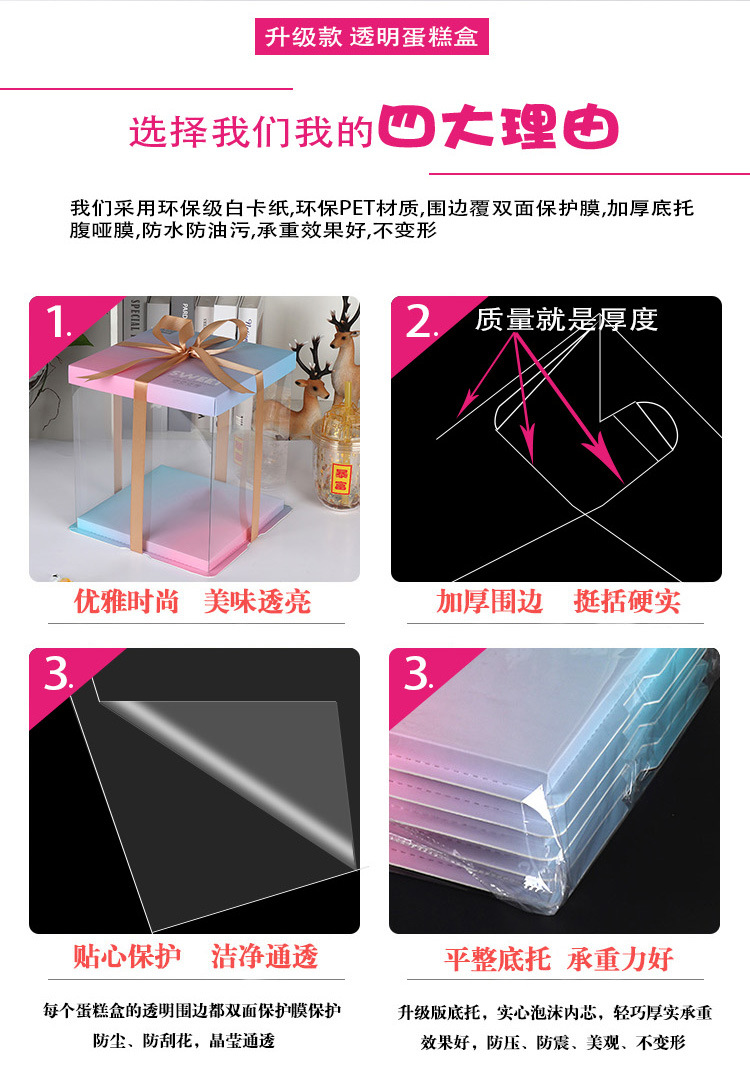 升级款 透明蛋糕盒

选择我们我的四大理由

我们采用环保级白卡纸,环保PET材质,围边覆双面保护膜,加厚底托腹哑膜,防水防油污,承重效果好,不变形

1.

优雅时尚 美味透亮

2. 质量就是厚度

加厚围边 挺括硬实

3.

贴心保护 洁净通透

每个蛋糕盒的透明围边都双面保护膜保护 防尘、防刮花,晶莹通透

3.

平整底托 承重力好

升级版底托,实心泡沫内芯,轻巧厚实承重效果好,防压、防震、美观、不变形