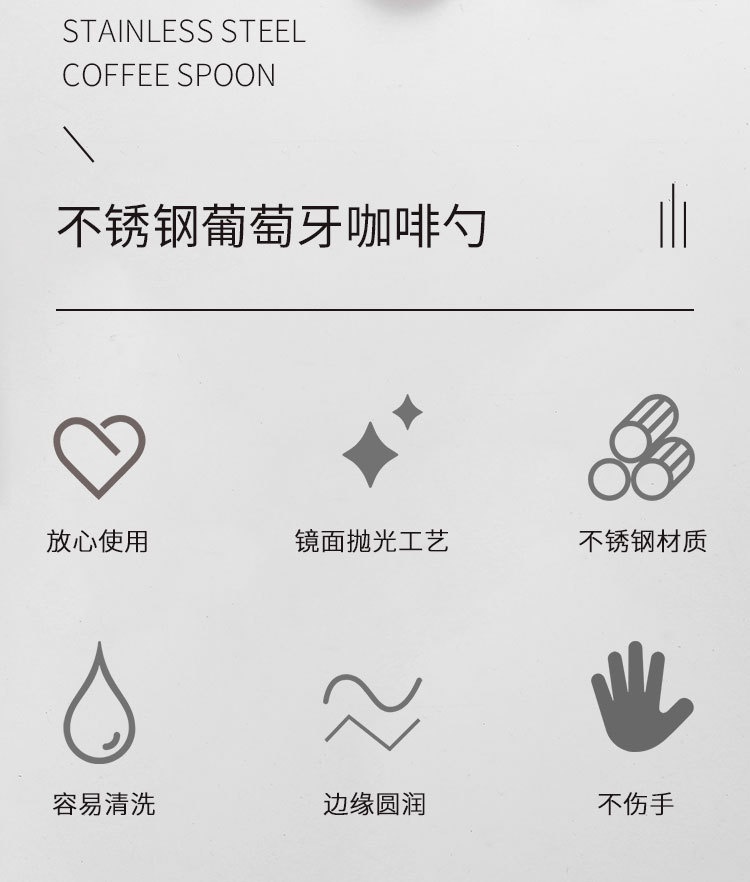 STAINLESS STEEL
COFFEE SPOON

不锈钢葡萄牙咖啡勺

放心使用

镜面抛光工艺

不锈钢材质

容易清洗

边缘圆润

不伤手