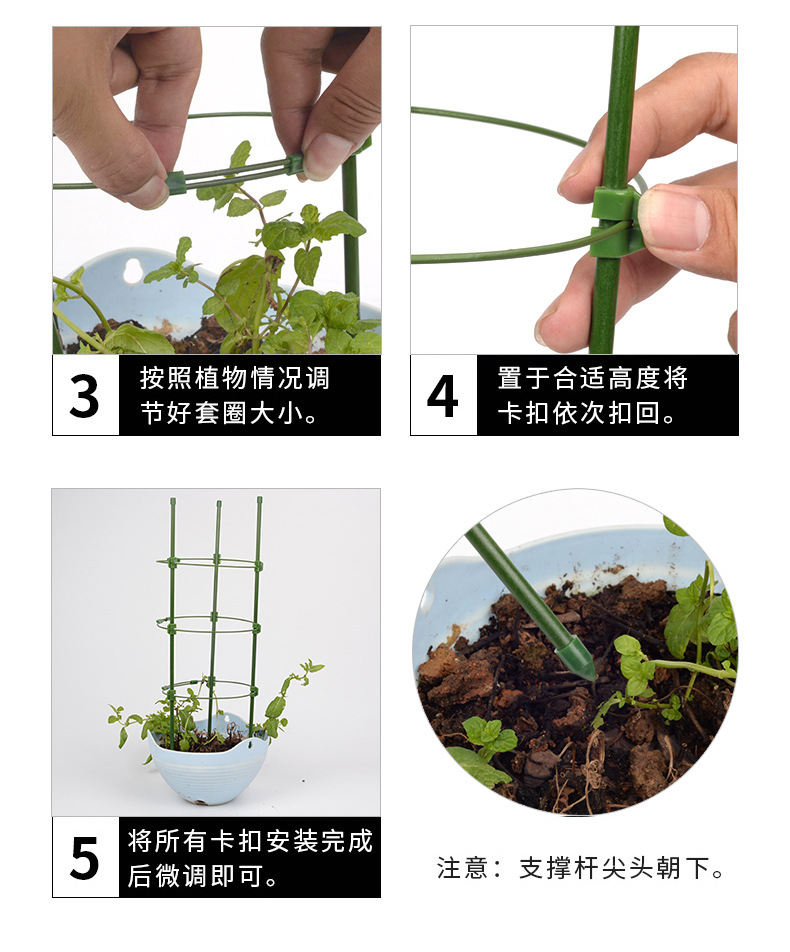 3 按照植物情况调节好套圈大小。

4 置于合适高度将卡扣依次扣回。

5 将所有卡扣安装完成后微调即可。

注意：支撑杆尖头朝下。