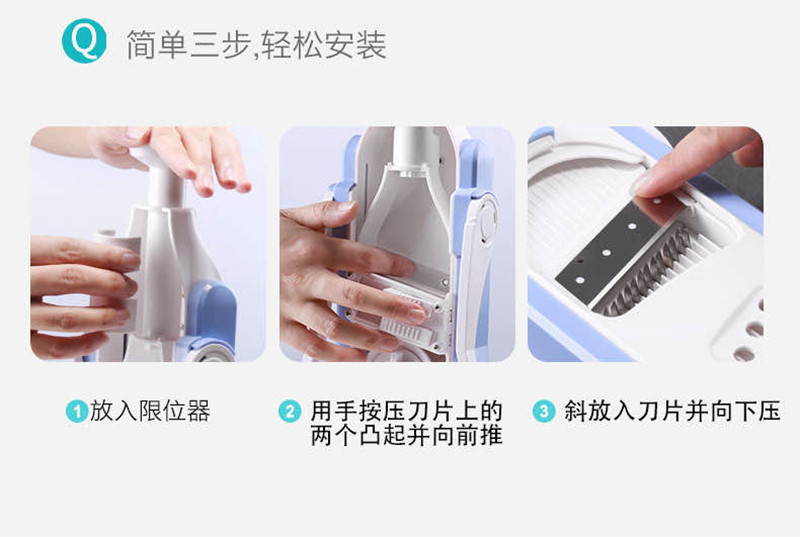 Q 简单三步,轻松安装

1 放入限位器

2 用手按压刀片上的两个凸起并向前推

3 斜放入刀片并向下压